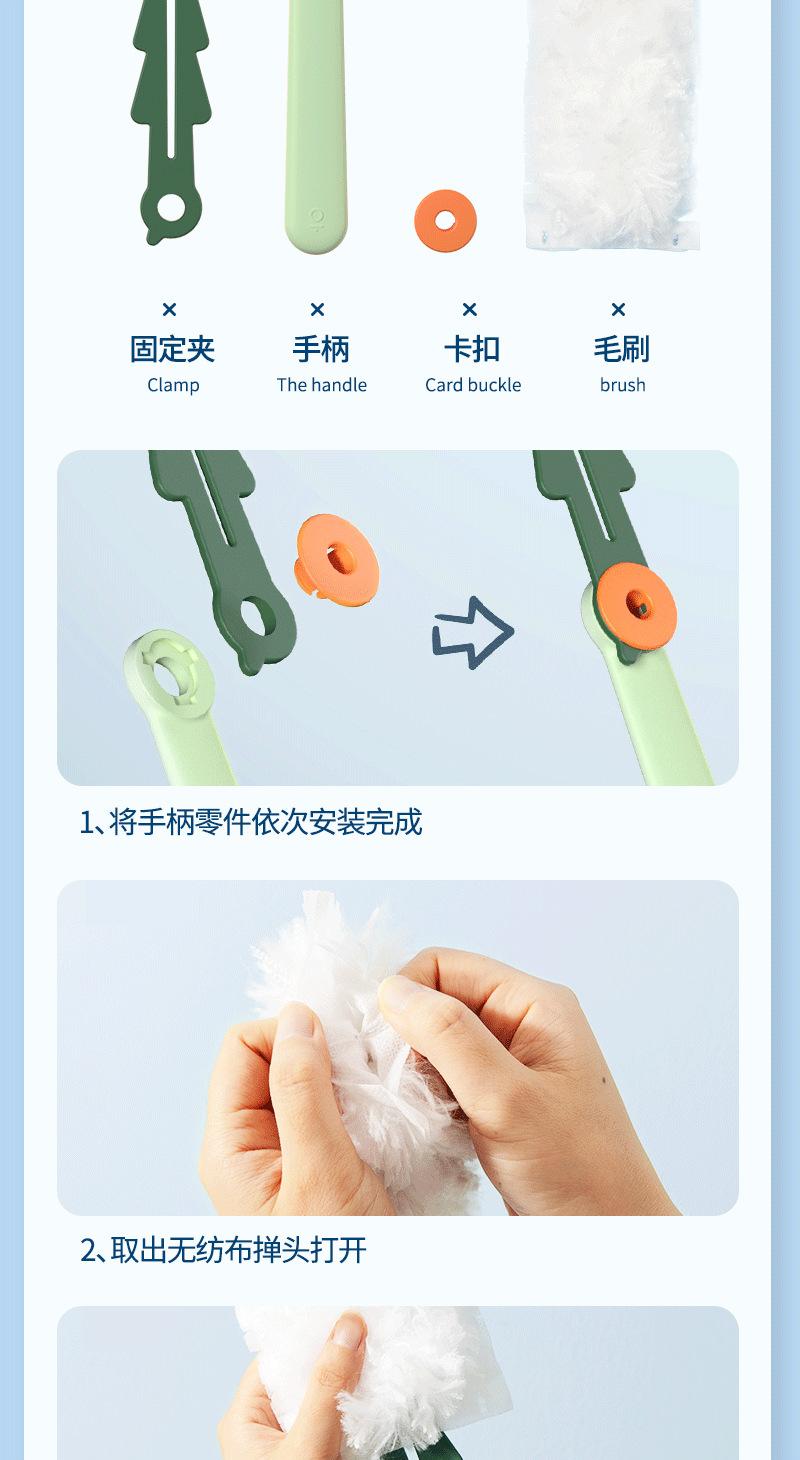 ×
固定夹
Clamp

×
手柄
The handle

×
卡扣
Card buckle

×
毛刷
brush

1、将手柄零件依次安装完成

2、取出无纺布掸头打开