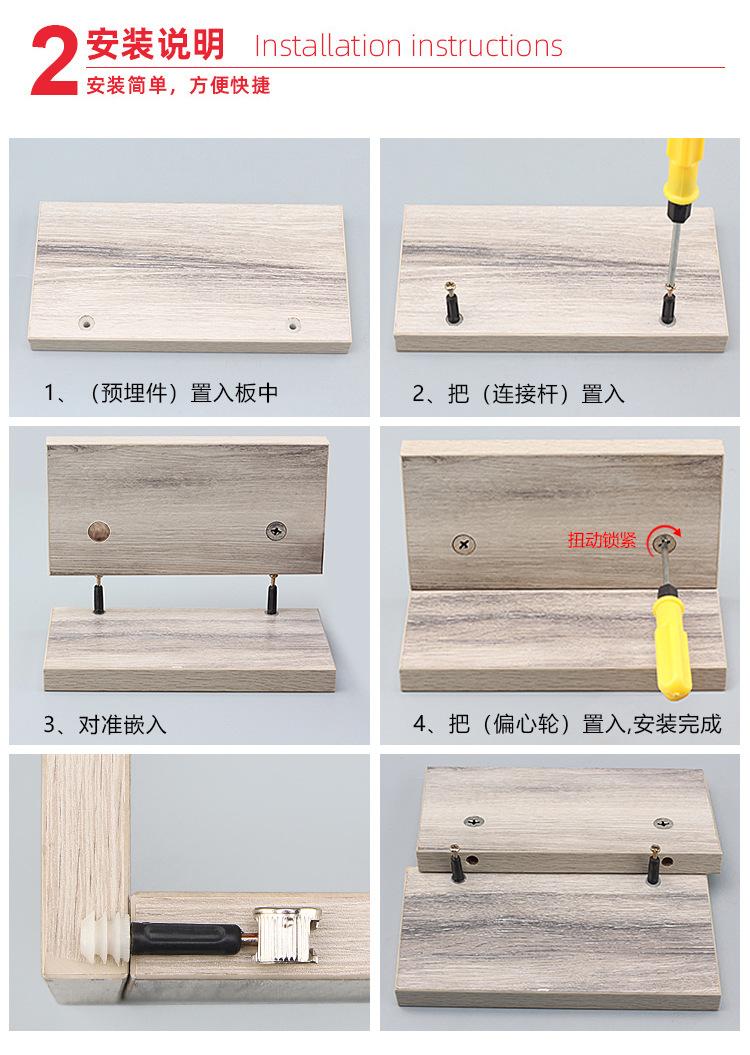 2 安装说明 Installation instructions

安装简单，方便快捷

1、（预埋件）置入板中

2、把（连接杆）置入

3、对准嵌入

扭动锁紧

4、把（偏心轮）置入,安装完成