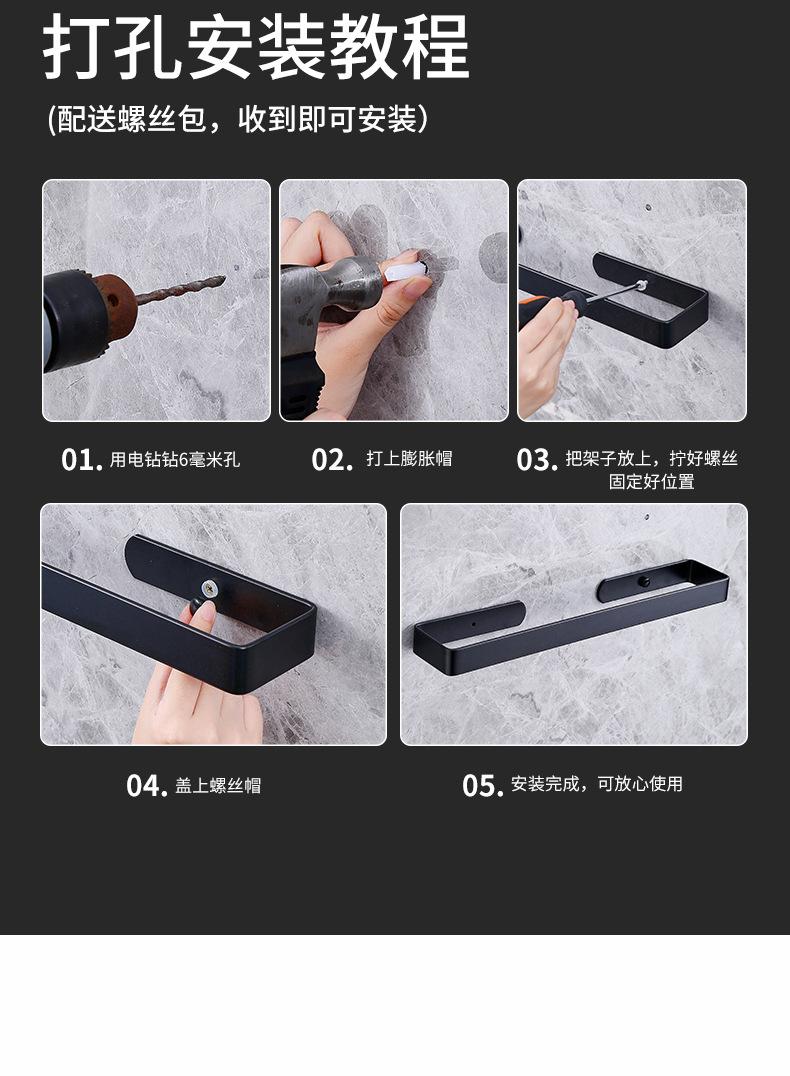 打孔安装教程

(配送螺丝包，收到即可安装)

01. 用电钻钻6毫米孔

02. 打上膨胀帽

03. 把架子放上，拧好螺丝固定好位置

04. 盖上螺丝帽

05. 安装完成，可放心使用