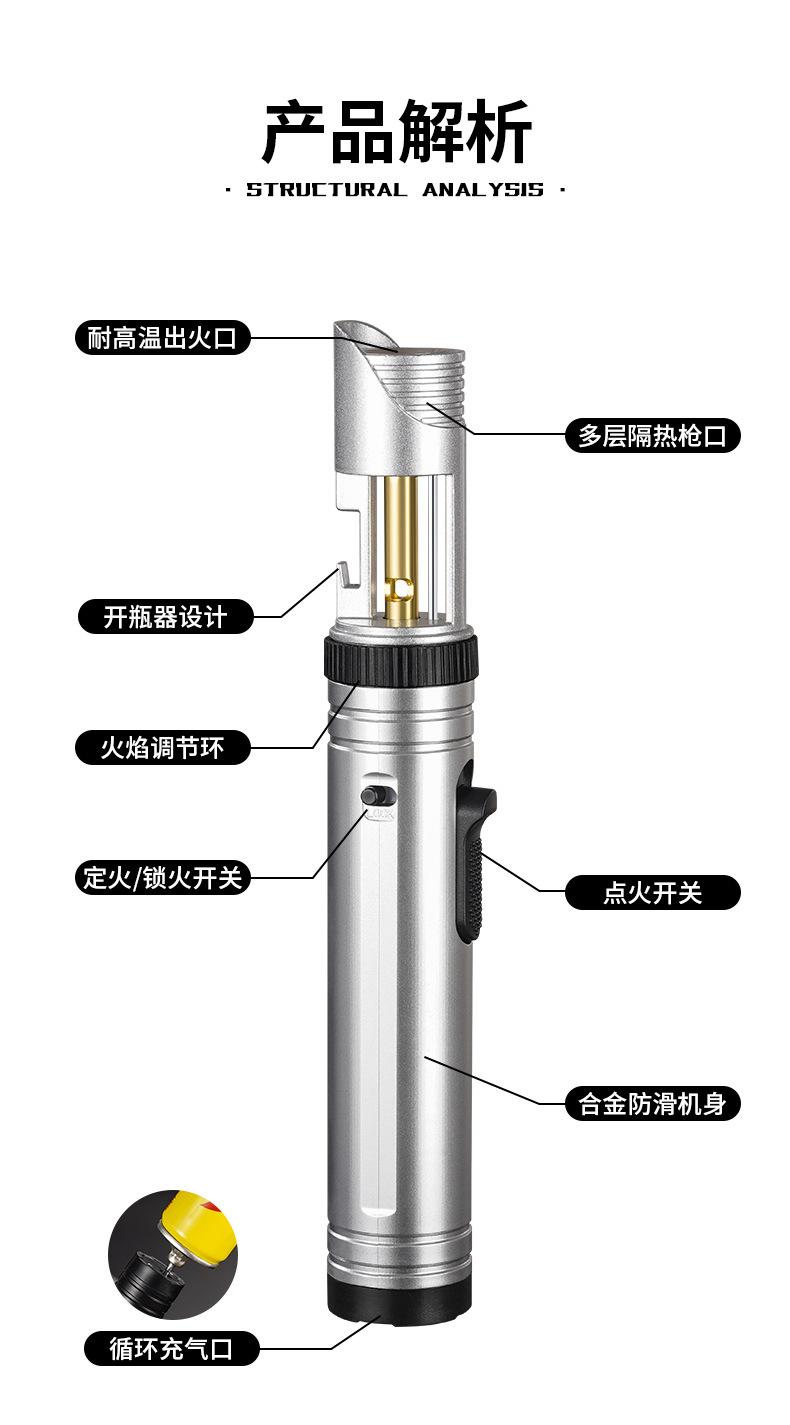 产品解析

· STRUCTURAL ANALYSIS ·

耐高温出火口

多层隔热枪口

开瓶器设计

火焰调节环

定火/锁火开关

点火开关

合金防滑机身

循环充气口