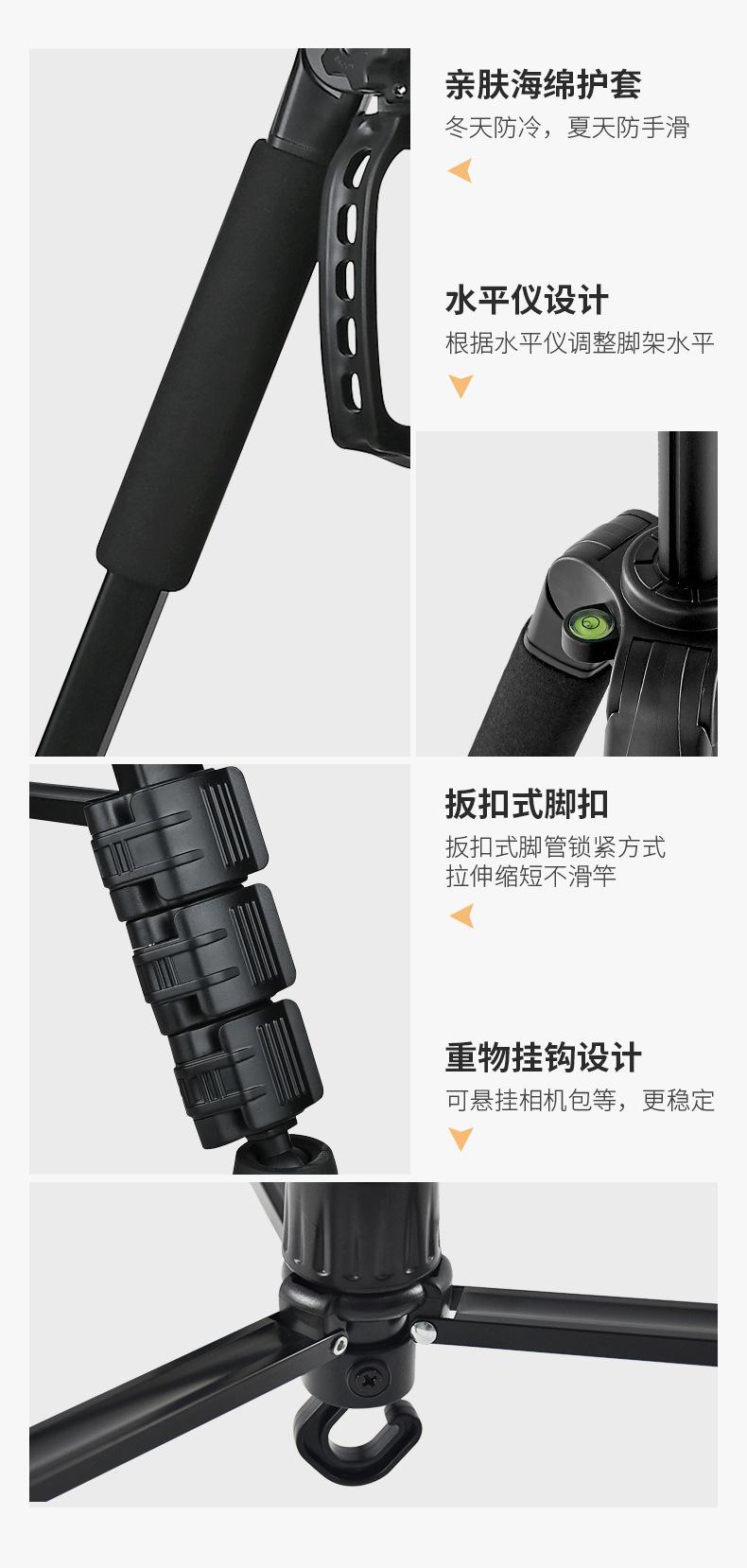 亲肤海绵护套
冬天防冷，夏天防手滑

水平仪设计
根据水平仪调整脚架水平

扳扣式脚扣
扳扣式脚管锁紧方式
拉伸缩短不滑竿

重物挂钩设计
可悬挂相机包等，更稳定