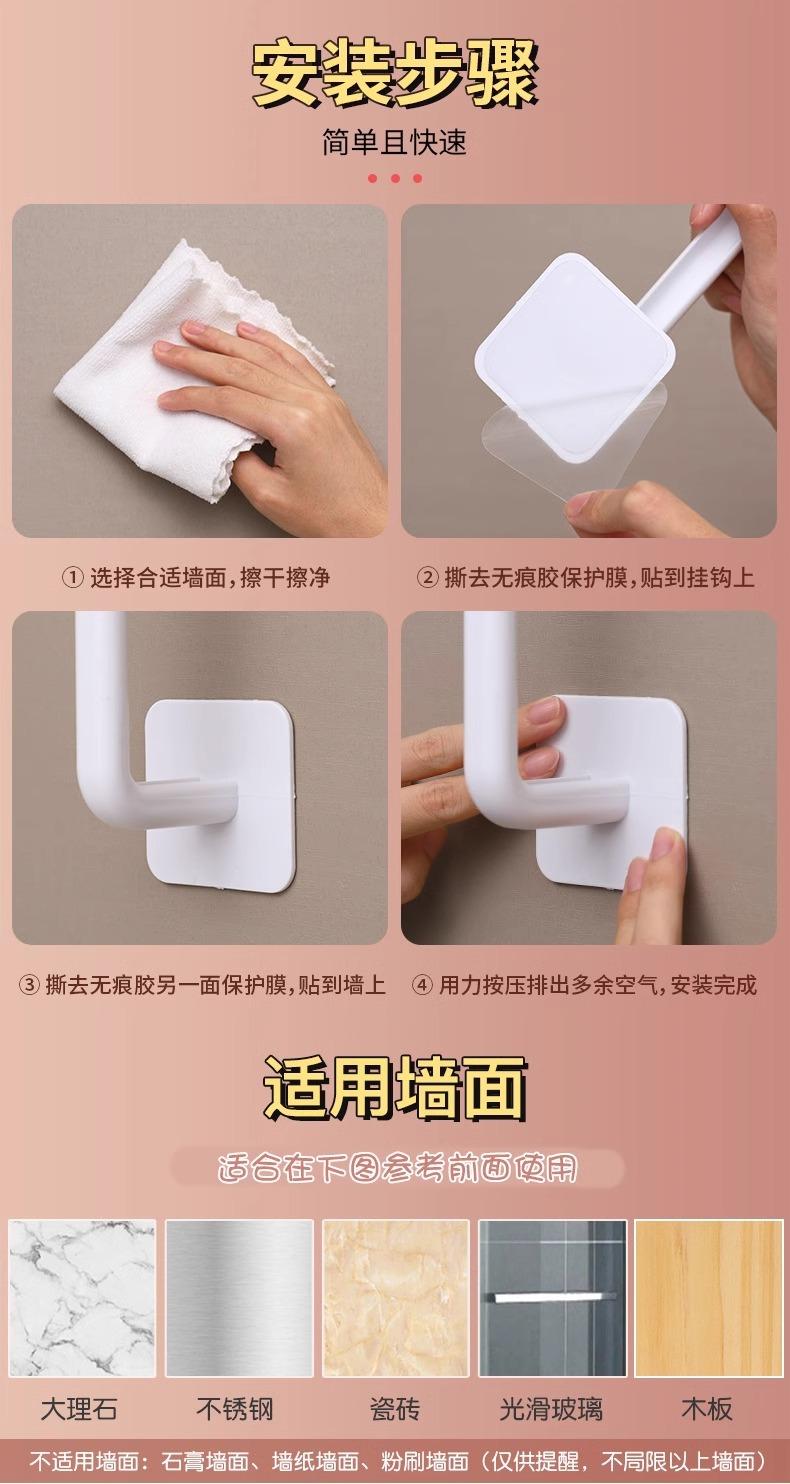 安装步骤

简单且快速

① 选择合适墙面，擦干擦净

② 撕去无痕胶保护膜，贴到挂钩上

③ 撕去无痕胶另一面保护膜，贴到墙上

④ 用力按压排出多余空气，安装完成

适用墙面

适合在下图参考前面使用

大理石

不锈钢

瓷砖

光滑玻璃

木板

不适用墙面：石膏墙面、墙纸墙面、粉刷墙面（仅供提醒，不局限以上墙面）