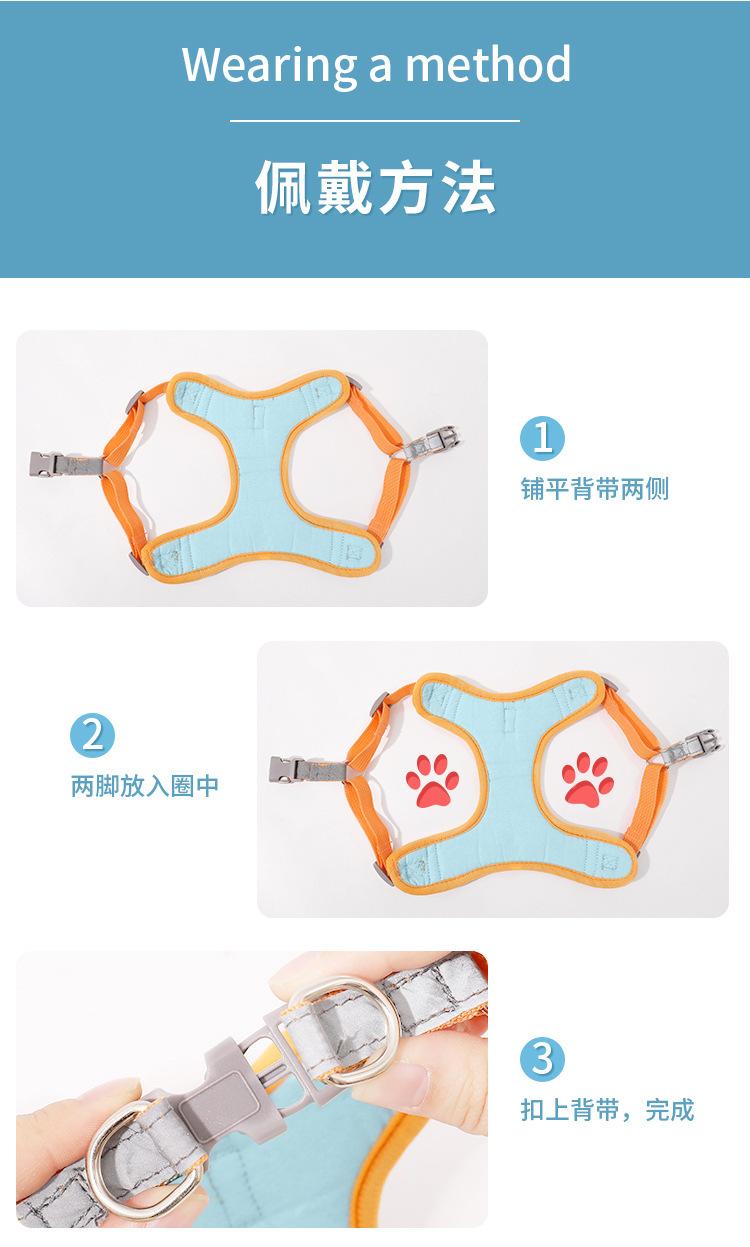 Wearing a method

佩戴方法

1
铺平背带两侧

2
两脚放入圈中

3
扣上背带，完成