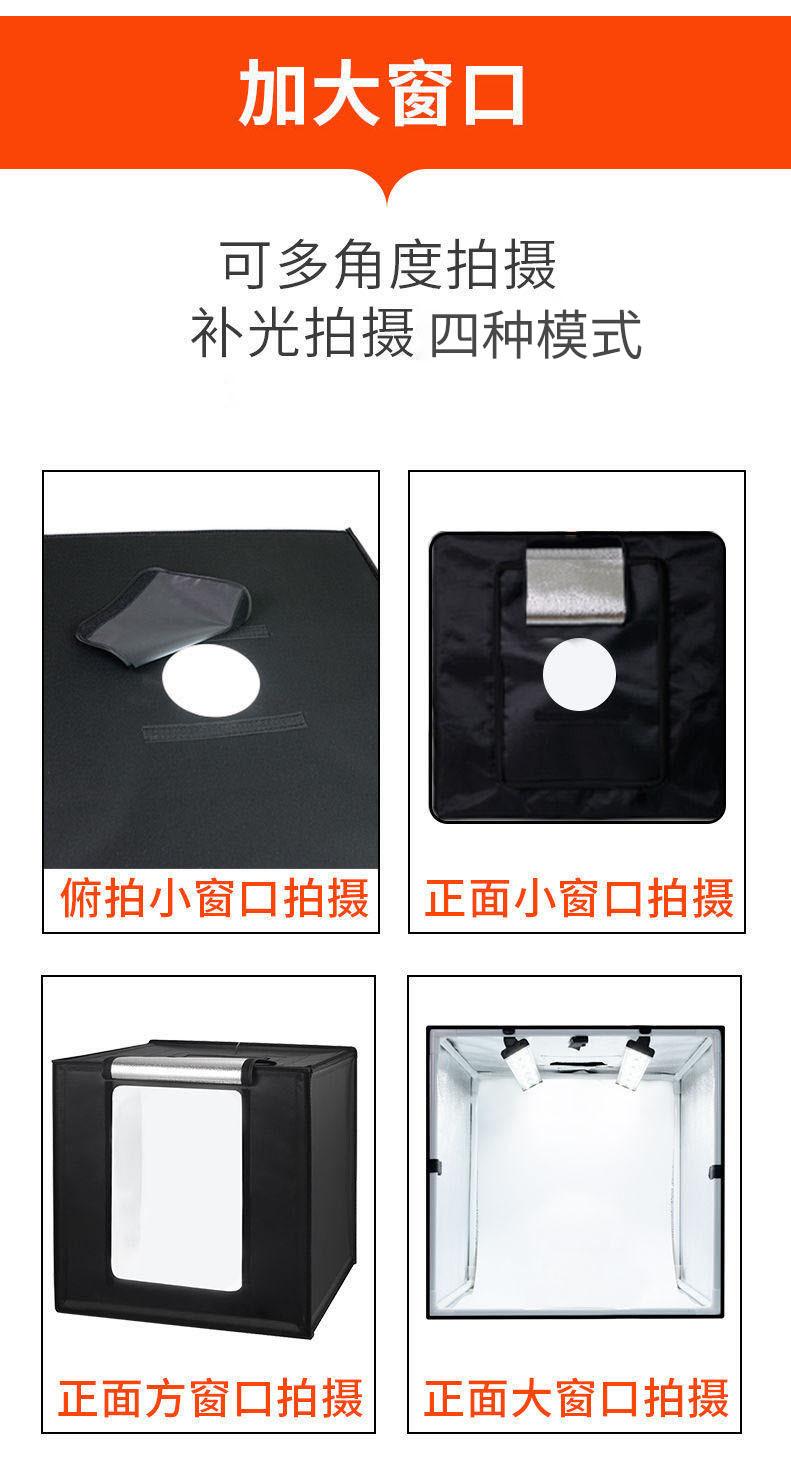 加大窗口

可多角度拍摄
补光拍摄 四种模式

俯拍小窗口拍摄

正面小窗口拍摄

正面方窗口拍摄

正面大窗口拍摄