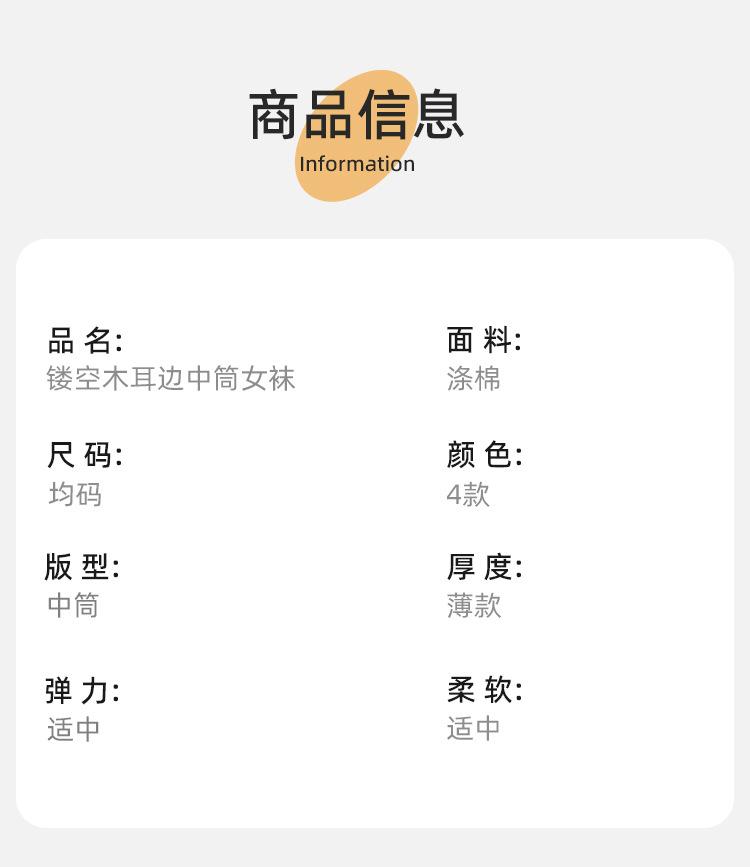 商品信息
Information

品 名:
镂空木耳边中筒女袜

尺 码:
均码

版 型:
中筒

弹 力:
适中

面 料:
涤棉

颜 色:
4款

厚 度:
薄款

柔 软:
适中