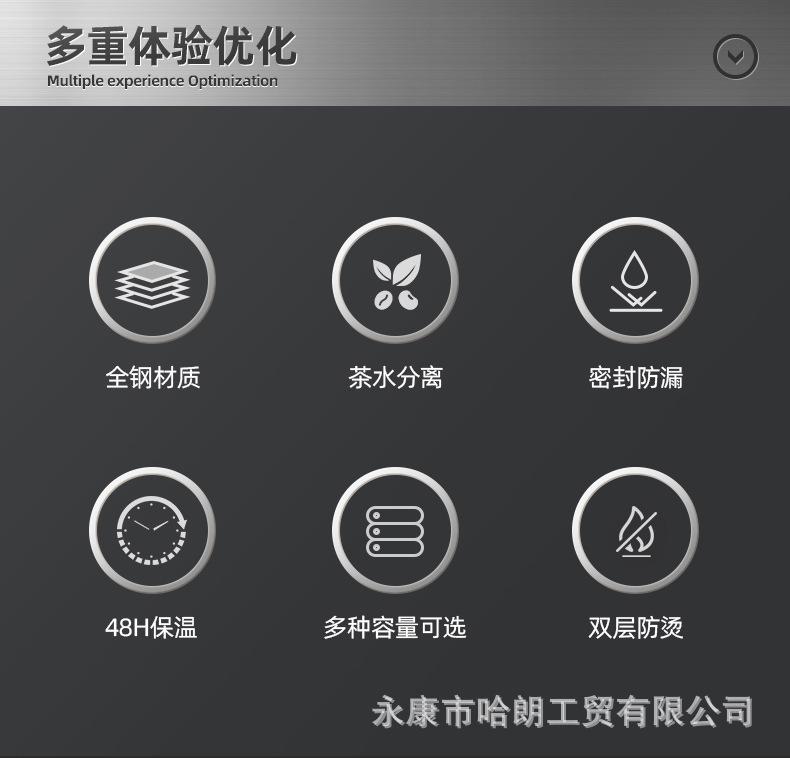 多重体验优化
Multiple experience Optimization

全钢材质

茶水分离

密封防漏

48H保温

多种容量可选

双层防烫

永康市哈朗工贸有限公司