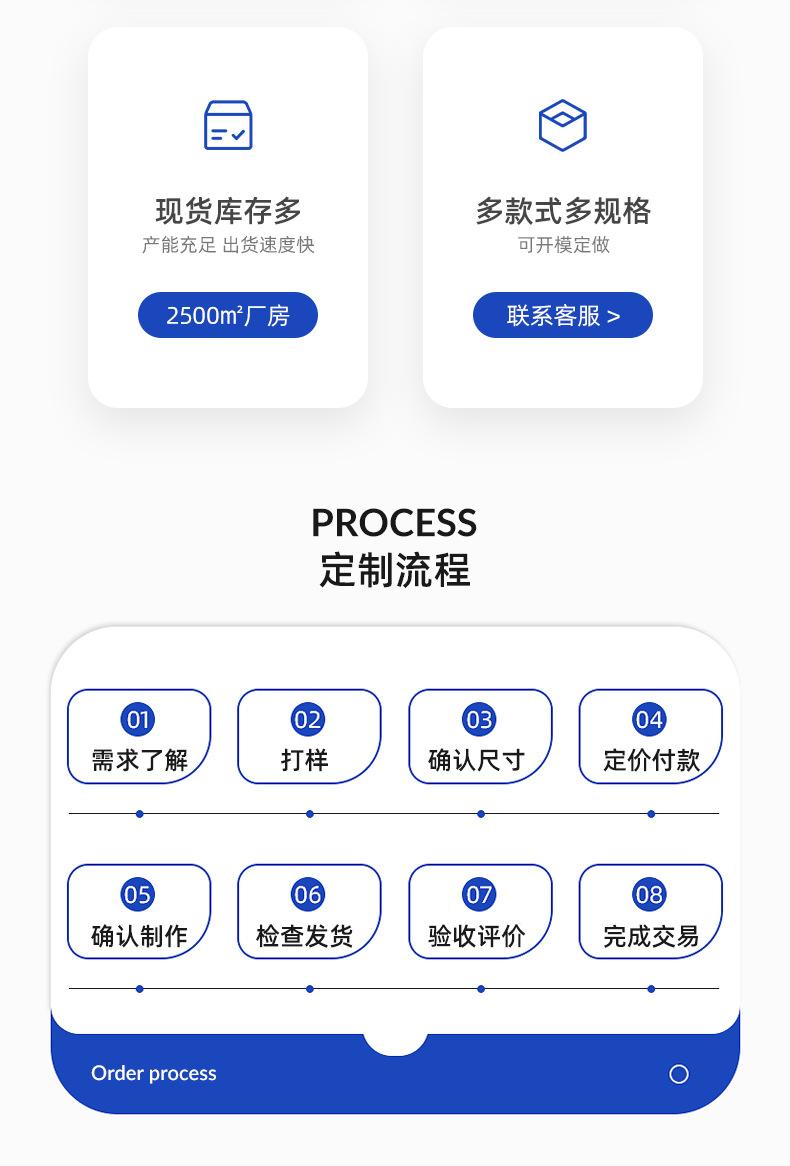 现货库存多
产能充足 出货速度快

2500m²厂房

多款式多规格
可开模定做

联系客服 >

PROCESS
定制流程

01
需求了解

02
打样

03
确认尺寸

04
定价付款

05
确认制作

06
检查发货

07
验收评价

08
完成交易

Order process