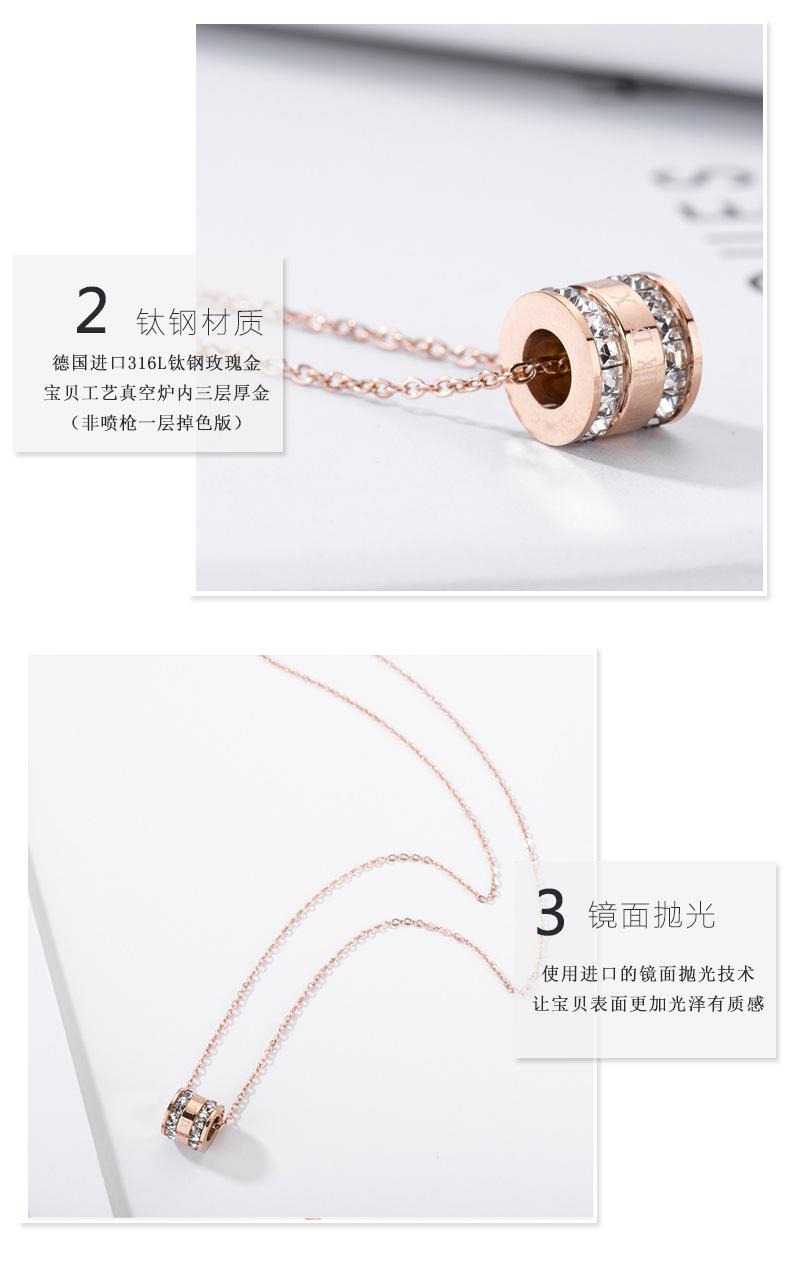 2 钛钢材质

德国进口316L钛钢玫瑰金
宝贝工艺真空炉内三层厚金
（非喷枪一层掉色版）

3 镜面抛光

使用进口的镜面抛光技术
让宝贝表面更加光泽有质感