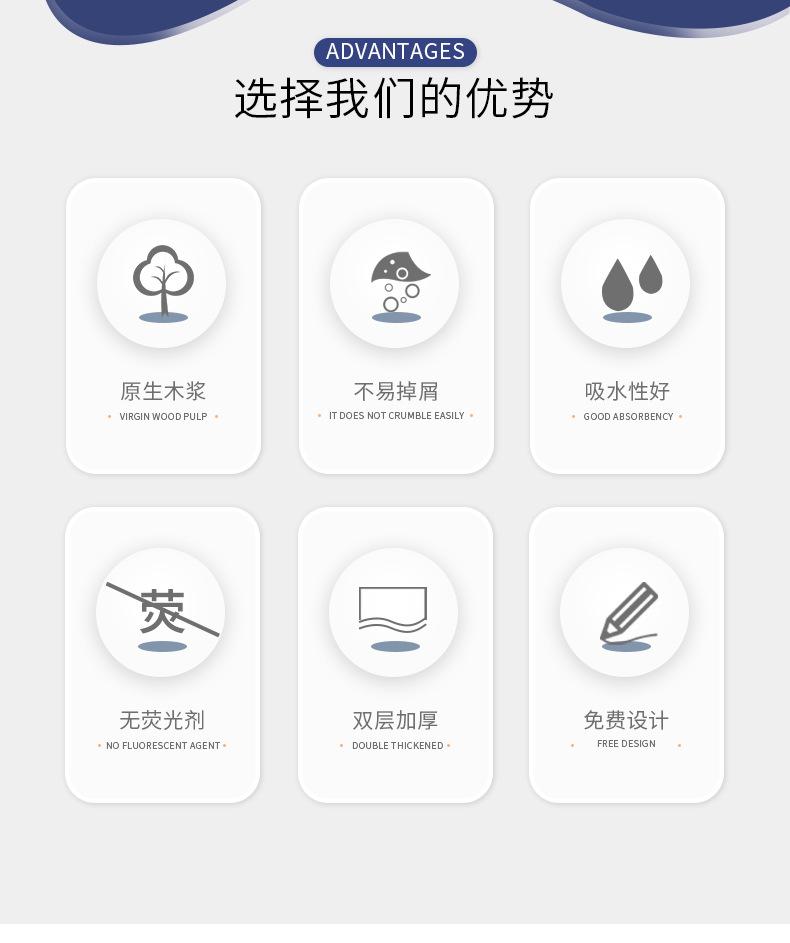 ADVANTAGES
选择我们的优势

原生木浆
• VIRGIN WOOD PULP •

不易掉屑
• IT DOES NOT CRUMBLE EASILY •

吸水性好
• GOOD ABSORBENCY •

荧

无荧光剂
• NO FLUORESCENT AGENT •

双层加厚
• DOUBLE THICKENED •

免费设计
• FREE DESIGN •