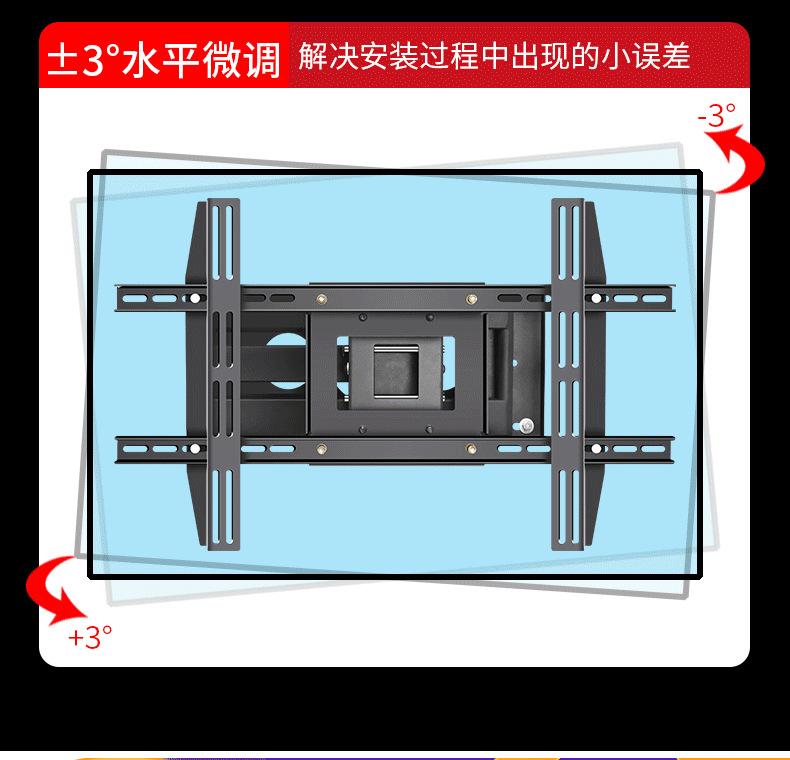 ±3°水平微调 解决安装过程中出现的小误差

-3°

+3°