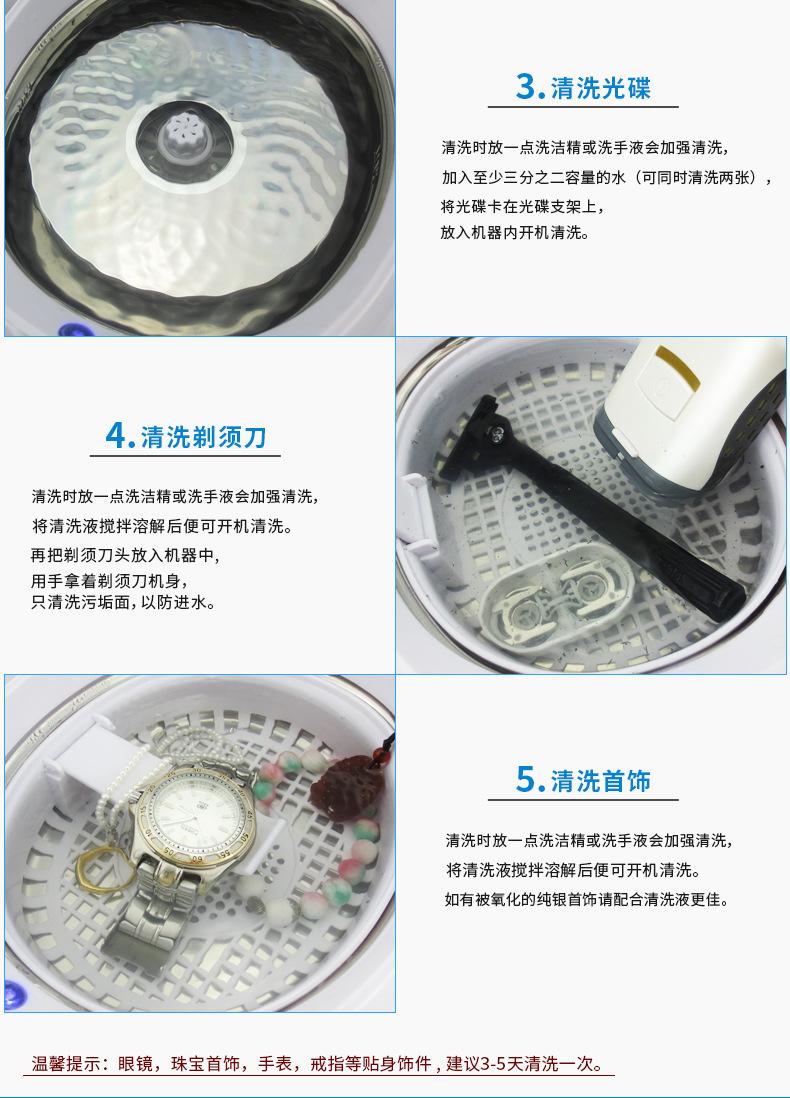 3.清洗光碟

清洗时放一点洗洁精或洗手液会加强清洗，
加入至少三分之二容量的水（可同时清洗两张），
将光碟卡在光碟支架上，
放入机器内开机清洗。

4.清洗剃须刀

清洗时放一点洗洁精或洗手液会加强清洗，
将清洗液搅拌溶解后便可开机清洗。
再把剃须刀头放入机器中，
用手拿着剃须刀机身，
只清洗污垢面，以防进水。

5.清洗首饰

清洗时放一点洗洁精或洗手液会加强清洗，
将清洗液搅拌溶解后便可开机清洗。
如有被氧化的纯银首饰请配合清洗液更佳。

温馨提示：眼镜，珠宝首饰，手表，戒指等贴身饰件，建议3-5天清洗一次。