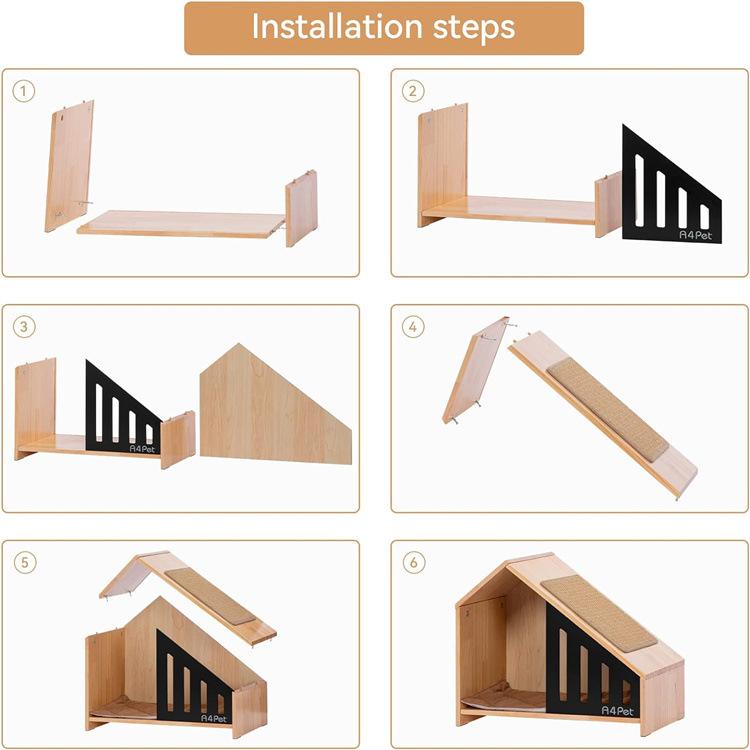 Installation steps

1

2

A4Pet

3

A4Pet

4

5

A4Pet

6

A4Pet