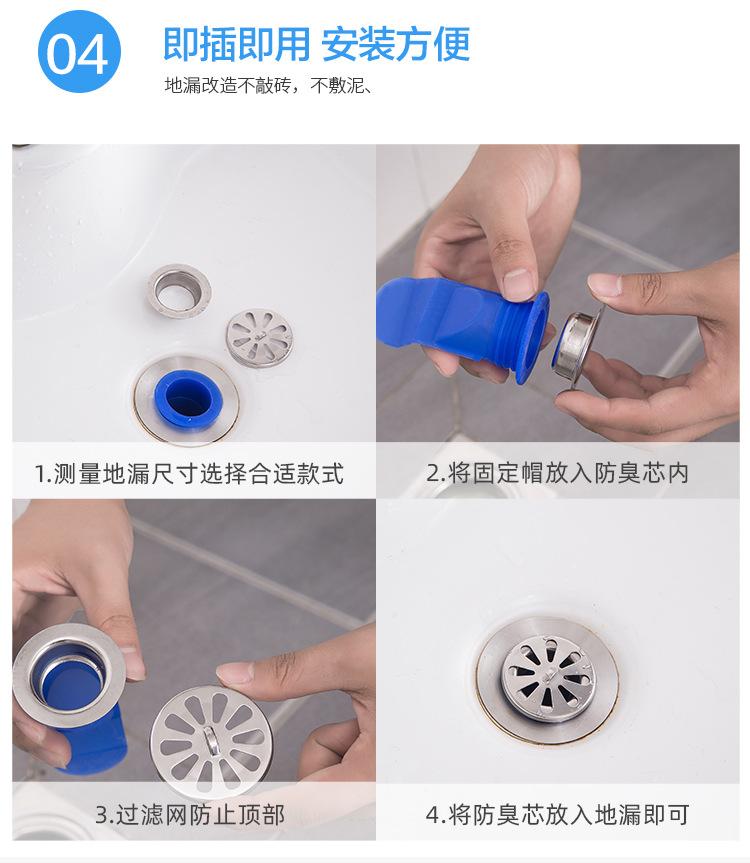 04

即插即用 安装方便

地漏改造不敲砖，不敷泥、

1.测量地漏尺寸选择合适款式

2.将固定帽放入防臭芯内

3.过滤网防止顶部

4.将防臭芯放入地漏即可