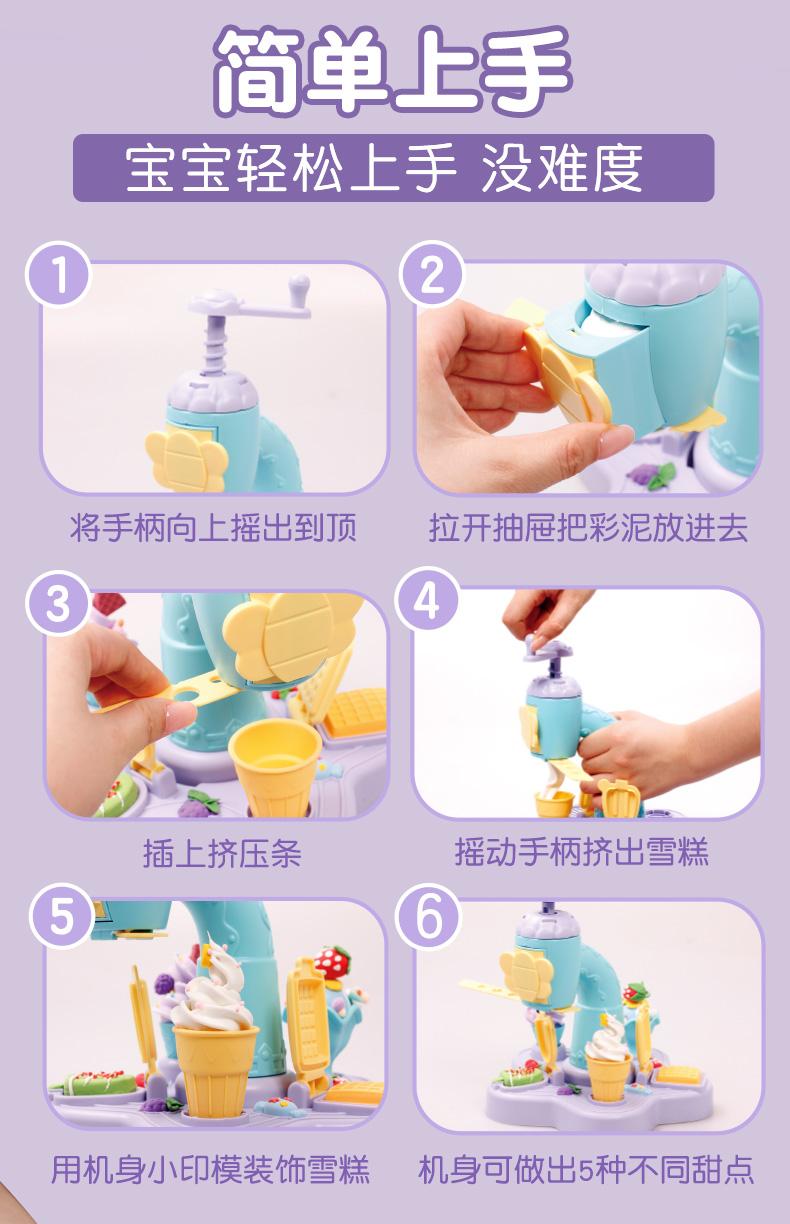 简单上手

宝宝轻松上手 没难度

1

将手柄向上摇出到顶

2

拉开抽屉把彩泥放进去

3

插上挤压条

4

摇动手柄挤出雪糕

5

用机身小印模装饰雪糕

6

机身可做出5种不同甜点