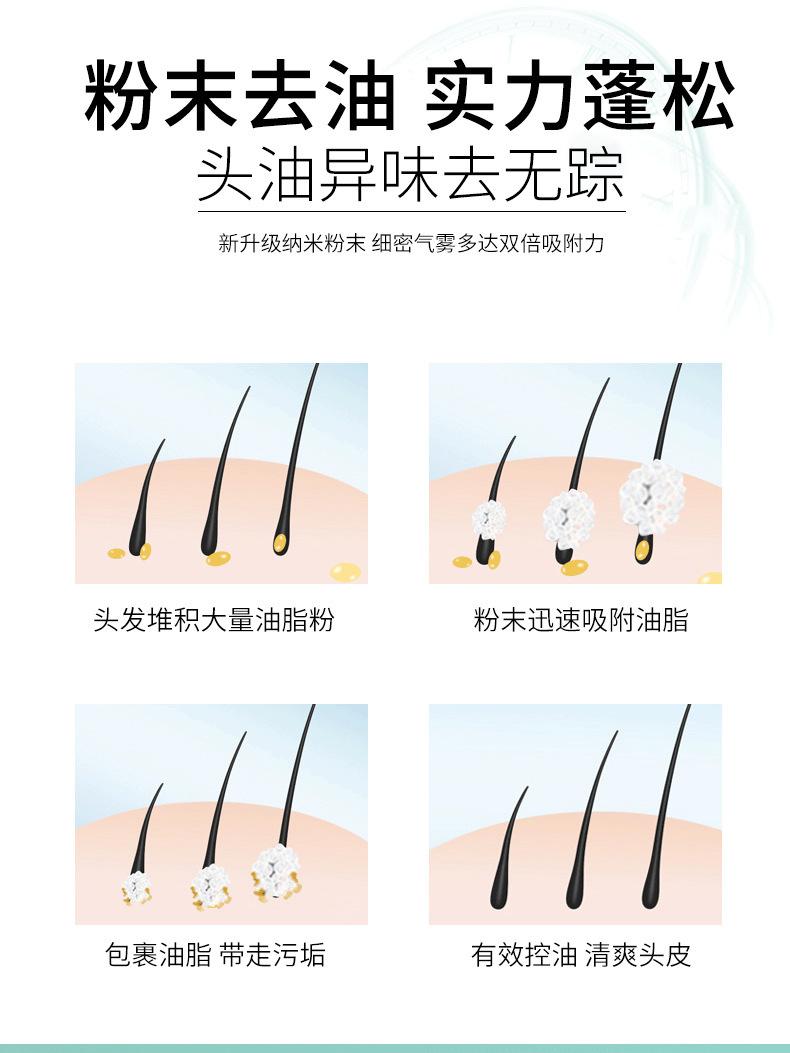 粉末去油 实力蓬松

头油异味去无踪

新升级纳米粉末 细密气雾多达双倍吸附力

头发堆积大量油脂粉

粉末迅速吸附油脂

包裹油脂 带走污垢

有效控油 清爽头皮