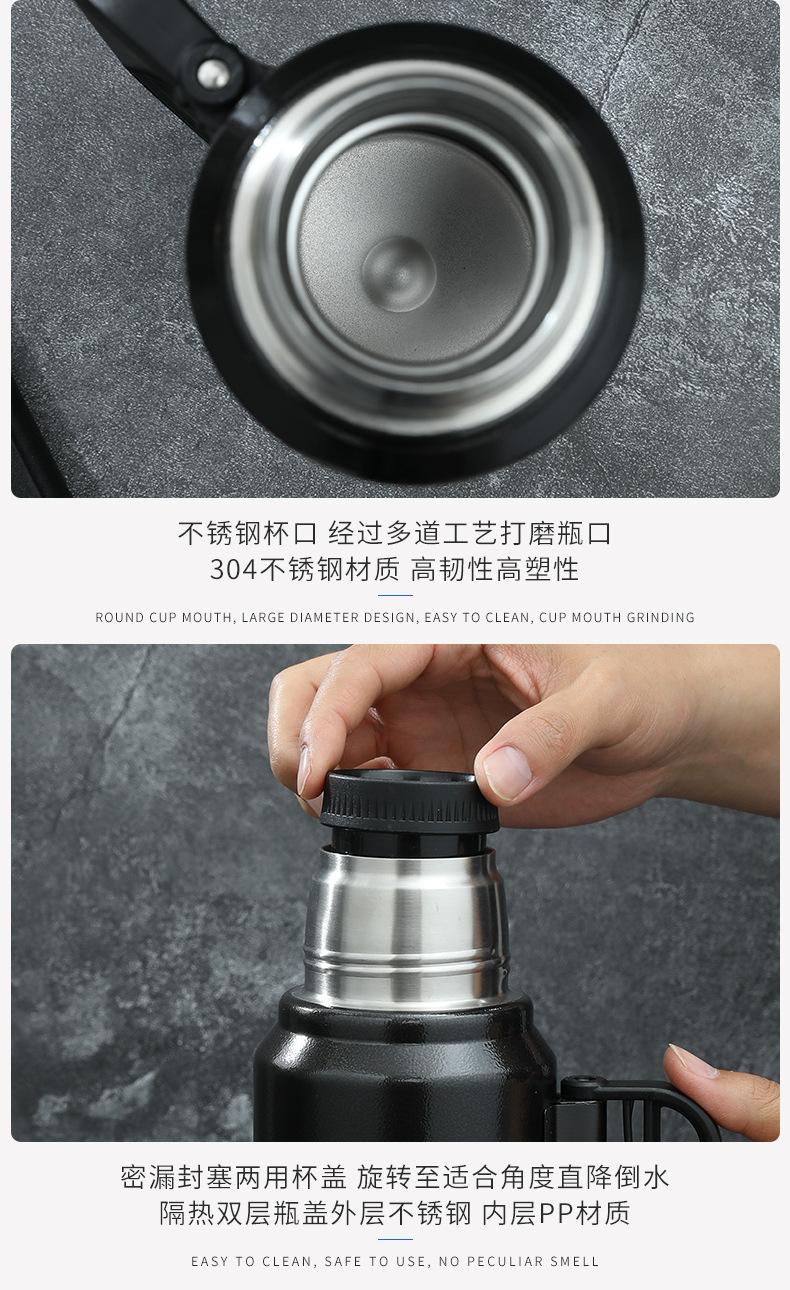 不锈钢杯口 经过多道工艺打磨瓶口
304不锈钢材质 高韧性高塑性

ROUND CUP MOUTH, LARGE DIAMETER DESIGN, EASY TO CLEAN, CUP MOUTH GRINDING

密漏封塞两用杯盖 旋转至适合角度直降倒水
隔热双层瓶盖外层不锈钢 内层PP材质

EASY TO CLEAN, SAFE TO USE, NO PECULIAR SMELL