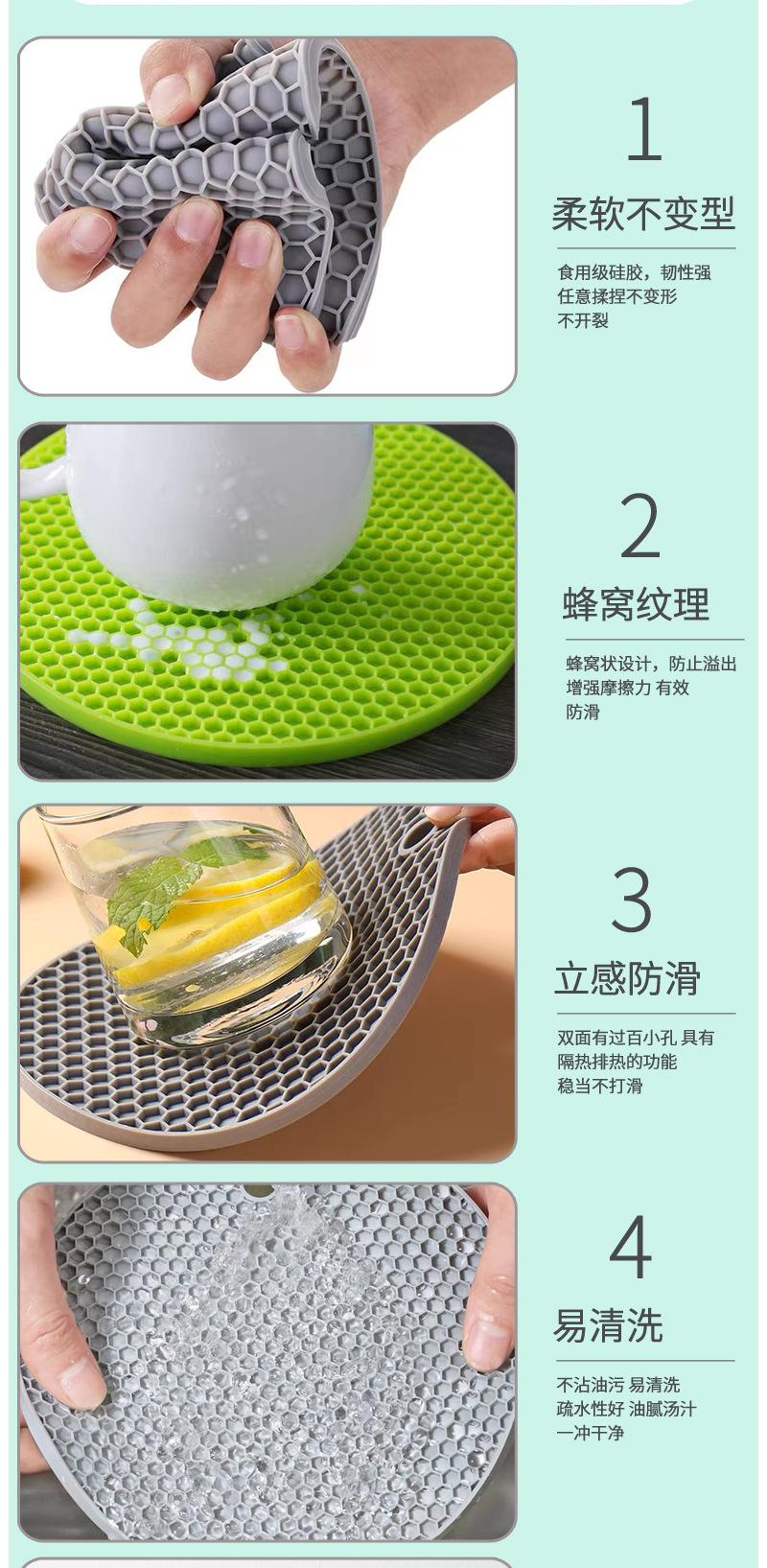 1

柔软不变型

食用级硅胶，韧性强
任意揉捏不变形
不开裂

2

蜂窝纹理

蜂窝状设计，防止溢出
增强摩擦力 有效
防滑

3

立感防滑

双面有过百小孔 具有
隔热排热的功能
稳当不打滑

4

易清洗

不沾油污 易清洗
疏水性好 油腻汤汁
一冲干净