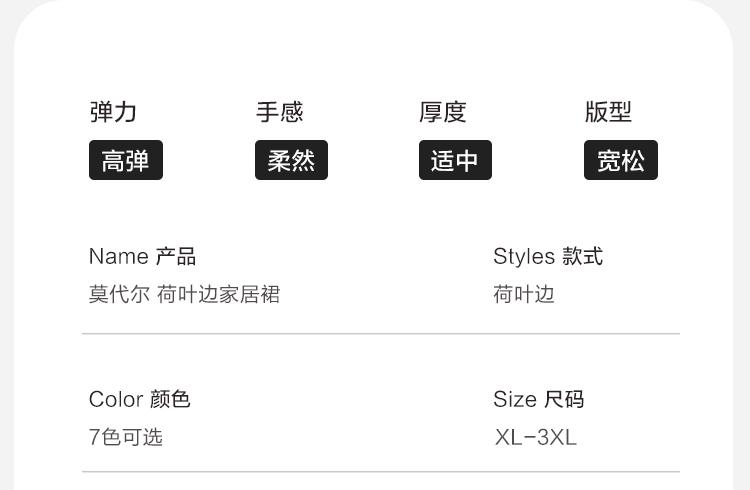 弹力
高弹

手感
柔然

厚度
适中

版型
宽松

Name 产品
莫代尔 荷叶边家居裙

Styles 款式
荷叶边

Color 颜色
7色可选

Size 尺码
XL-3XL