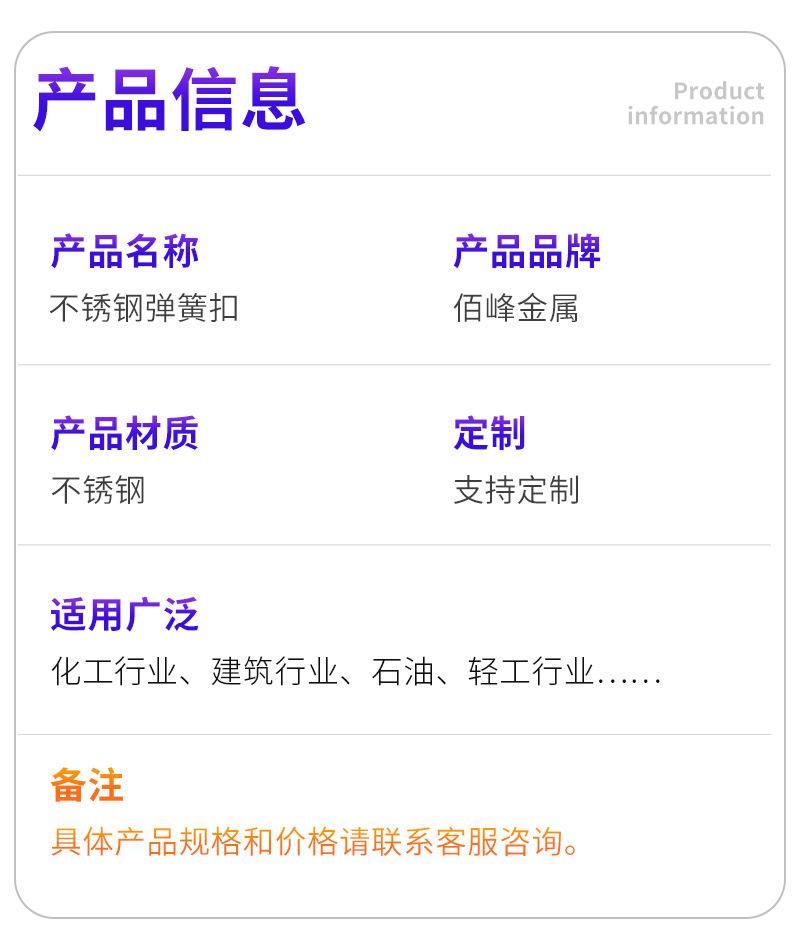 产品信息

Product
information

产品名称
不锈钢弹簧扣

产品品牌
佰峰金属

产品材质
不锈钢

定制
支持定制

适用广泛
化工行业、建筑行业、石油、轻工行业......

备注
具体产品规格和价格请联系客服咨询。