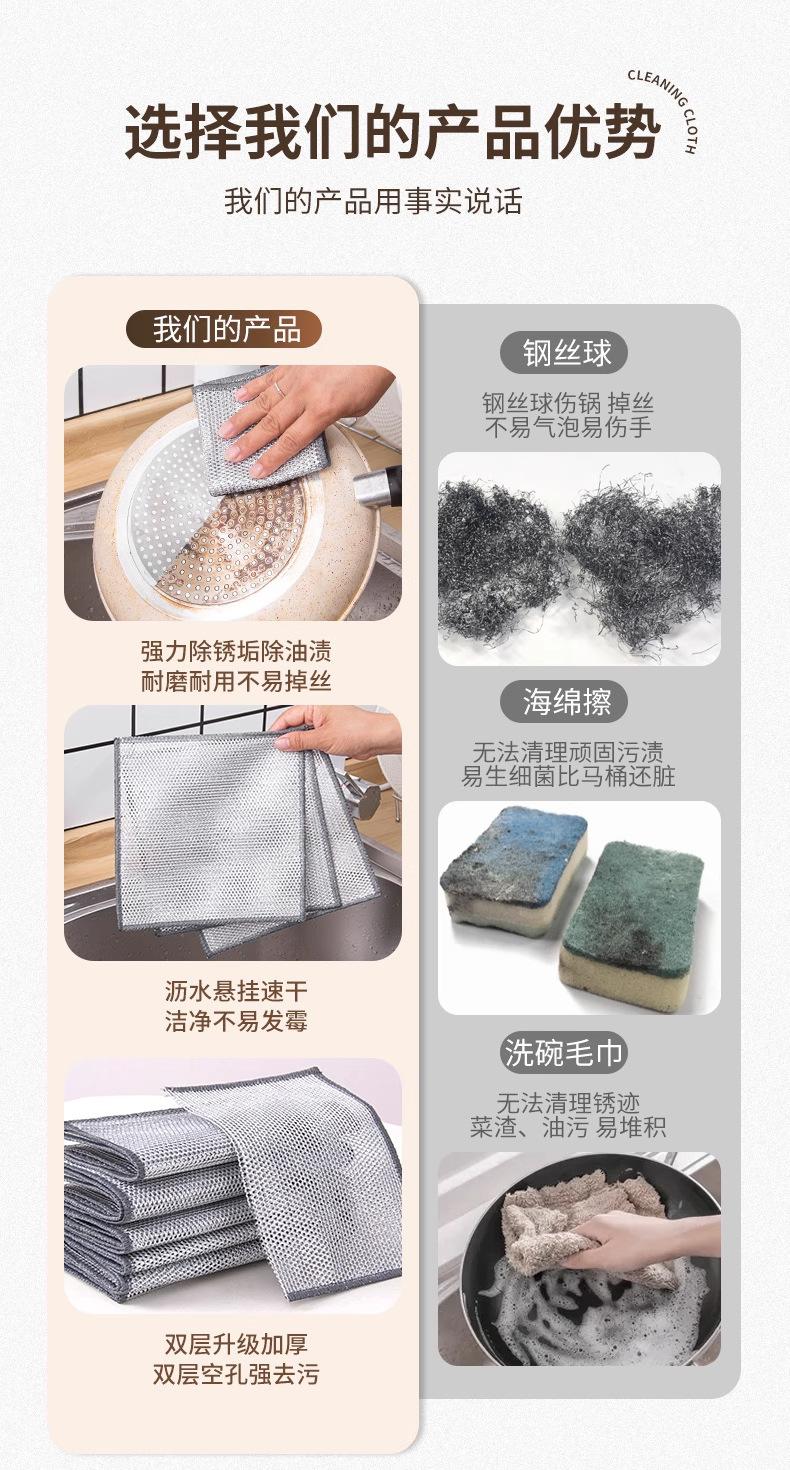 选择我们的产品优势

CLEANING CLOTH

我们的产品用事实说话

我们的产品

强力除锈垢除油渍
耐磨耐用不易掉丝

沥水悬挂速干
洁净不易发霉

双层升级加厚
双层空孔强去污

钢丝球

钢丝球伤锅 掉丝
不易气泡易伤手

海绵擦

无法清理顽固污渍
易生细菌比马桶还脏

洗碗毛巾

无法清理锈迹
菜渣、油污 易堆积