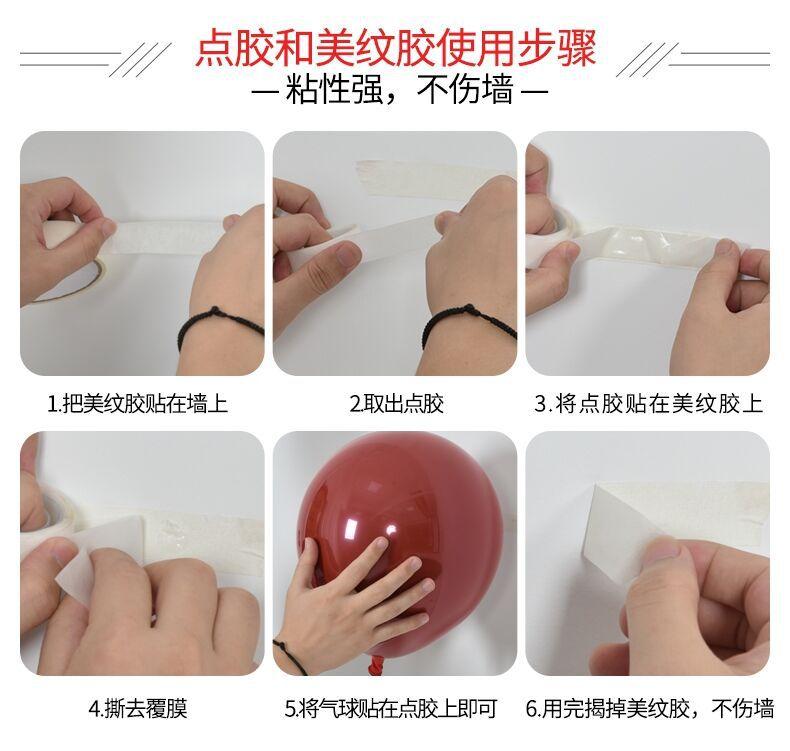 点胶和美纹胶使用步骤

— 粘性强，不伤墙 —

1.把美纹胶贴在墙上

2.取出点胶

3.将点胶贴在美纹胶上

4.撕去覆膜

5.将气球贴在点胶上即可

6.用完揭掉美纹胶，不伤墙