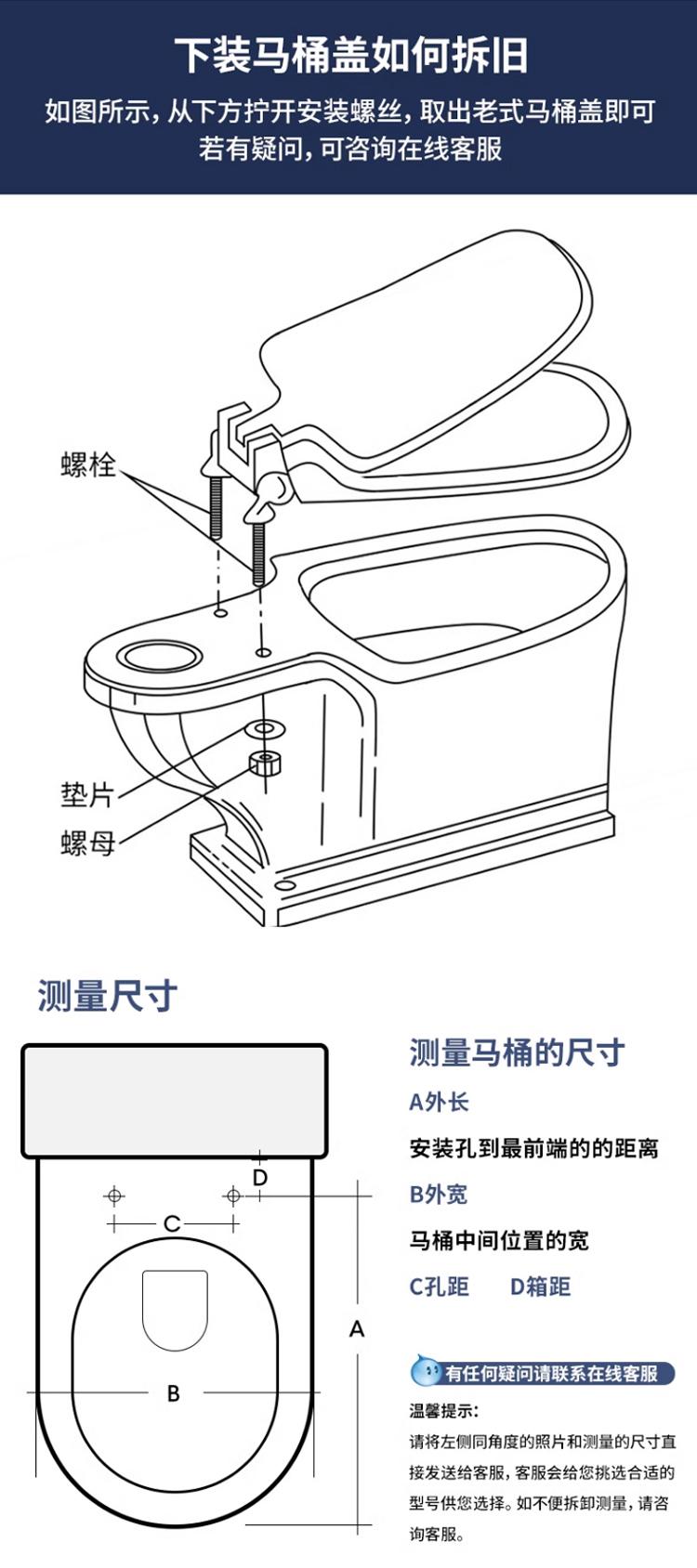 下装马桶盖如何拆旧

如图所示，从下方拧开安装螺丝，取出老式马桶盖即可
若有疑问，可咨询在线客服

螺栓

垫片

螺母

测量尺寸

D

C

A

B

测量马桶的尺寸

A外长

安装孔到最前端的的距离

B外宽

马桶中间位置的宽

C孔距　D箱距

有任何疑问请联系在线客服

温馨提示：

请将左侧同角度的照片和测量的尺寸直接发送给客服，客服会给您挑选合适的型号供您选择。如不便拆卸测量，请咨询客服。