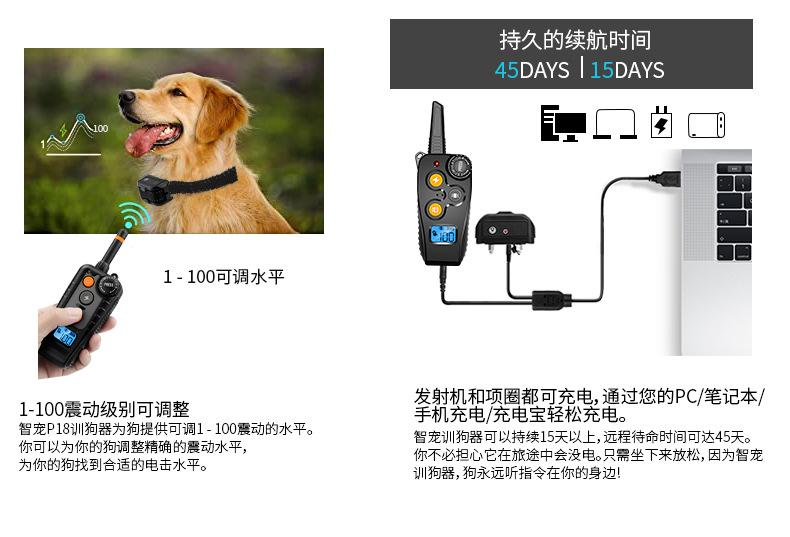 1
100

1 - 100可调水平

1-100震动级别可调整
智宠P18训狗器为狗提供可调1 - 100震动的水平。你可以为你的狗调整精确的震动水平，为你的狗找到合适的电击水平。

持久的续航时间
45DAYS | 15DAYS

发射机和项圈都可充电，通过您的PC/笔记本/手机充电/充电宝轻松充电。
智宠训狗器可以持续15天以上，远程待命时间可达45天。你不必担心它在旅途中会没电。只需坐下来放松，因为智宠训狗器，狗永远听指令在你的身边！