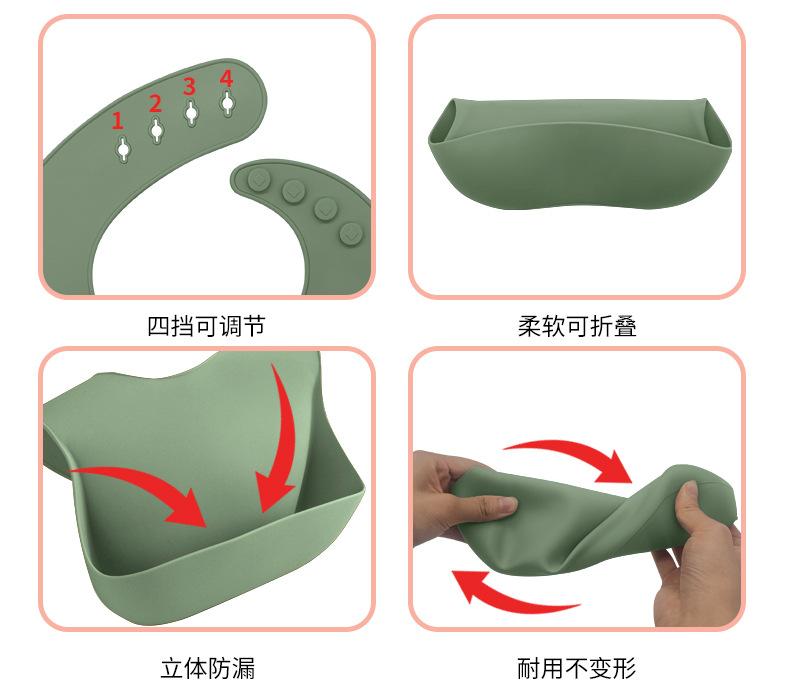 1 2 3 4

四挡可调节

柔软可折叠

立体防漏

耐用不变形