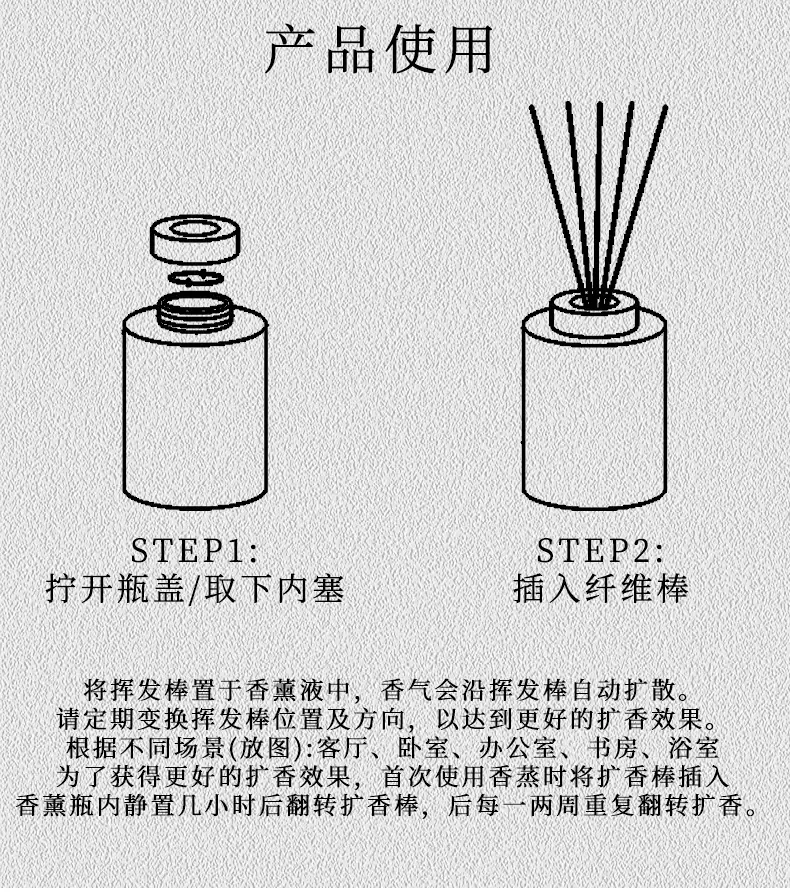 产品使用

STEP1:
拧开瓶盖/取下内塞

STEP2:
插入纤维棒

将挥发棒置于香薰液中，香气会沿挥发棒自动扩散。
请定期变换挥发棒位置及方向，以达到更好的扩香效果。
根据不同场景(放图):客厅、卧室、办公室、书房、浴室
为了获得更好的扩香效果，首次使用香蒸时将扩香棒插入
香薰瓶内静置几小时后翻转扩香棒，后每一两周重复翻转扩香。