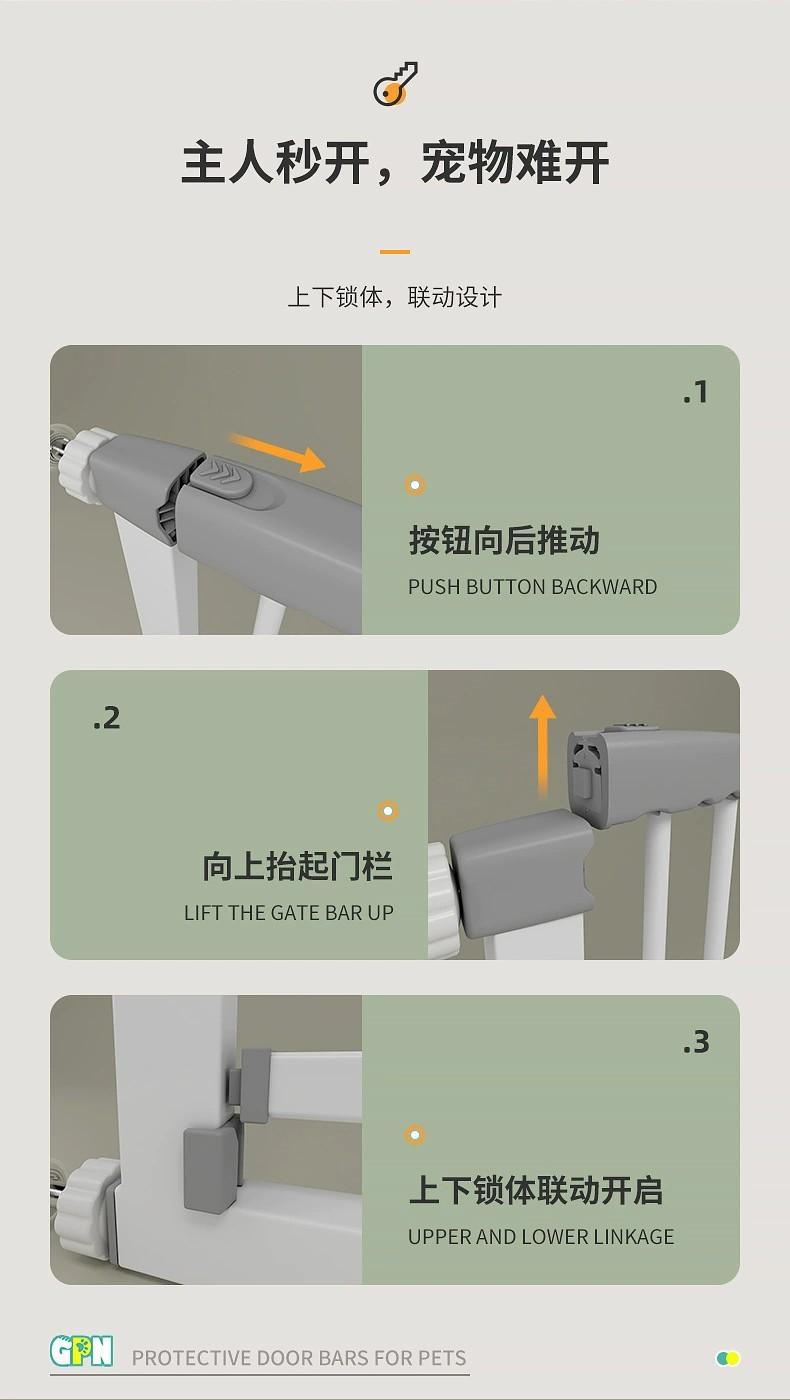 主人秒开，宠物难开

上下锁体，联动设计

.1

按钮向后推动

PUSH BUTTON BACKWARD

.2

向上抬起门栏

LIFT THE GATE BAR UP

.3

上下锁体联动开启

UPPER AND LOWER LINKAGE

GPN PROTECTIVE DOOR BARS FOR PETS