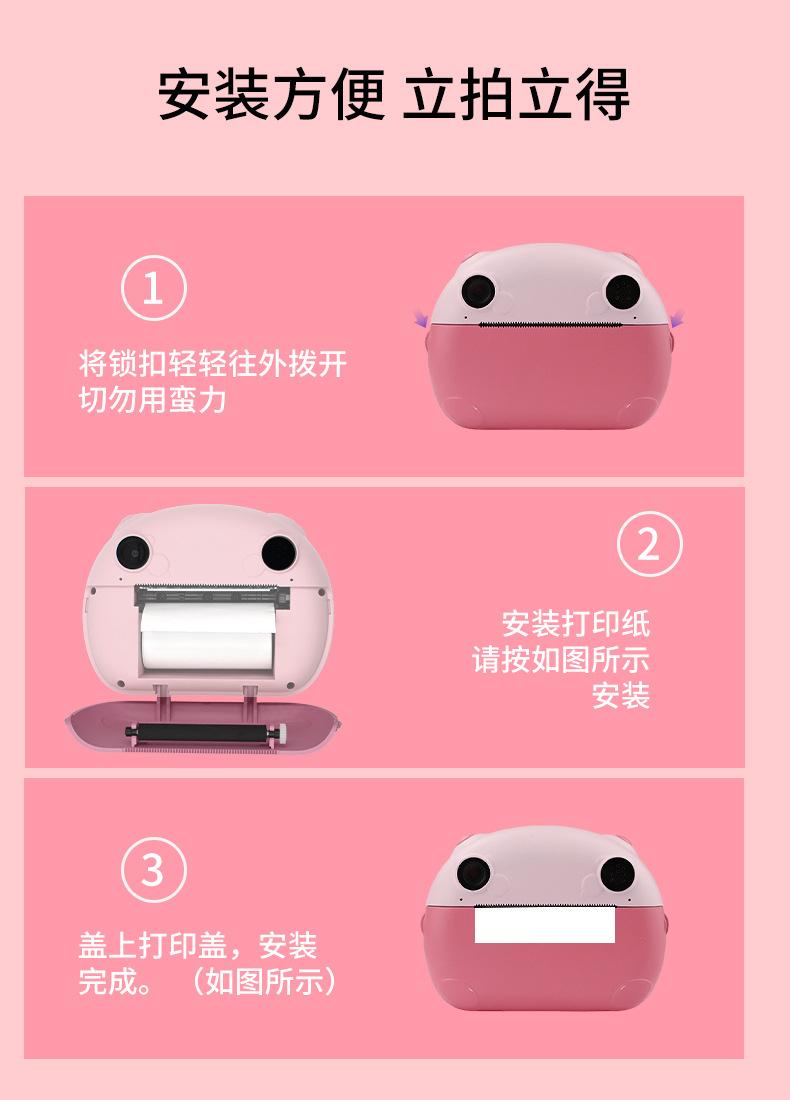 安装方便 立拍立得

1

将锁扣轻轻往外拨开
切勿用蛮力

2

安装打印纸
请按如图所示
安装

3

盖上打印盖，安装
完成。（如图所示）