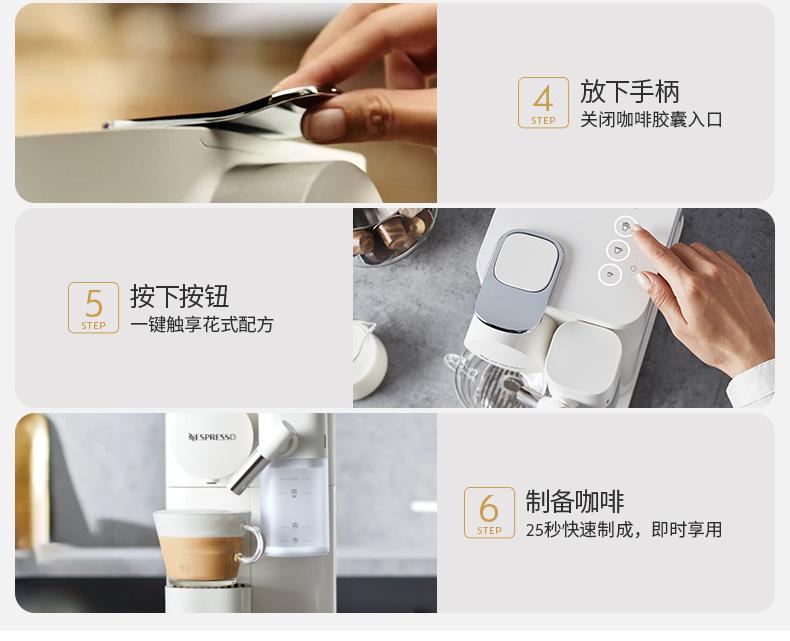 4
STEP
放下手柄
关闭咖啡胶囊入口

5
STEP
按下按钮
一键触享花式配方

NESPRESSO

6
STEP
制备咖啡
25秒快速制成，即时享用