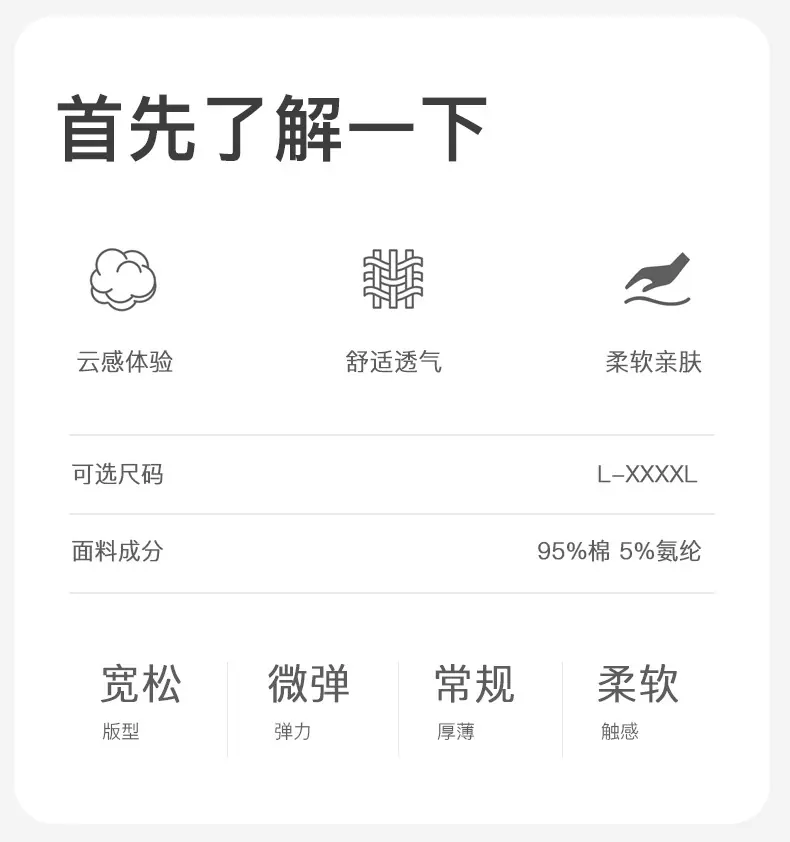 首先了解一下

云感体验

舒适透气

柔软亲肤

可选尺码 L-XXXXL

面料成分 95%棉 5%氨纶

宽松
版型

微弹
弹力

常规
厚薄

柔软
触感