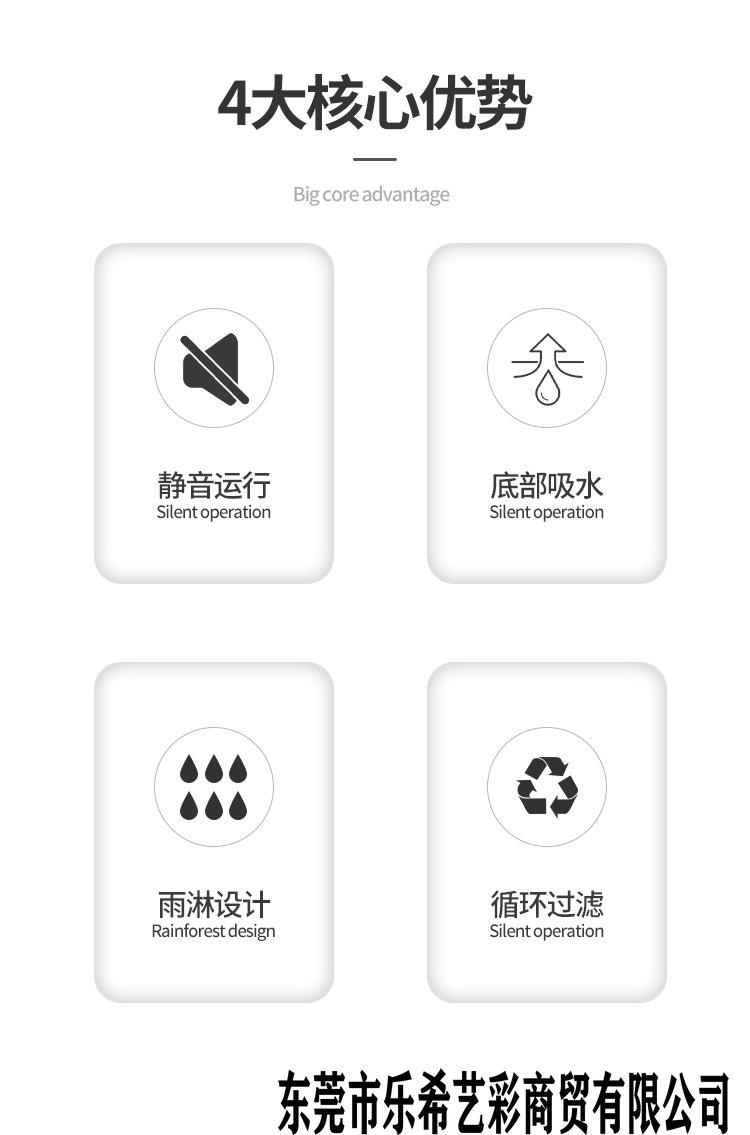 4大核心优势

Big core advantage

静音运行
Silent operation

底部吸水
Silent operation

雨淋设计
Rainforest design

循环过滤
Silent operation

东莞市乐希艺彩商贸有限公司