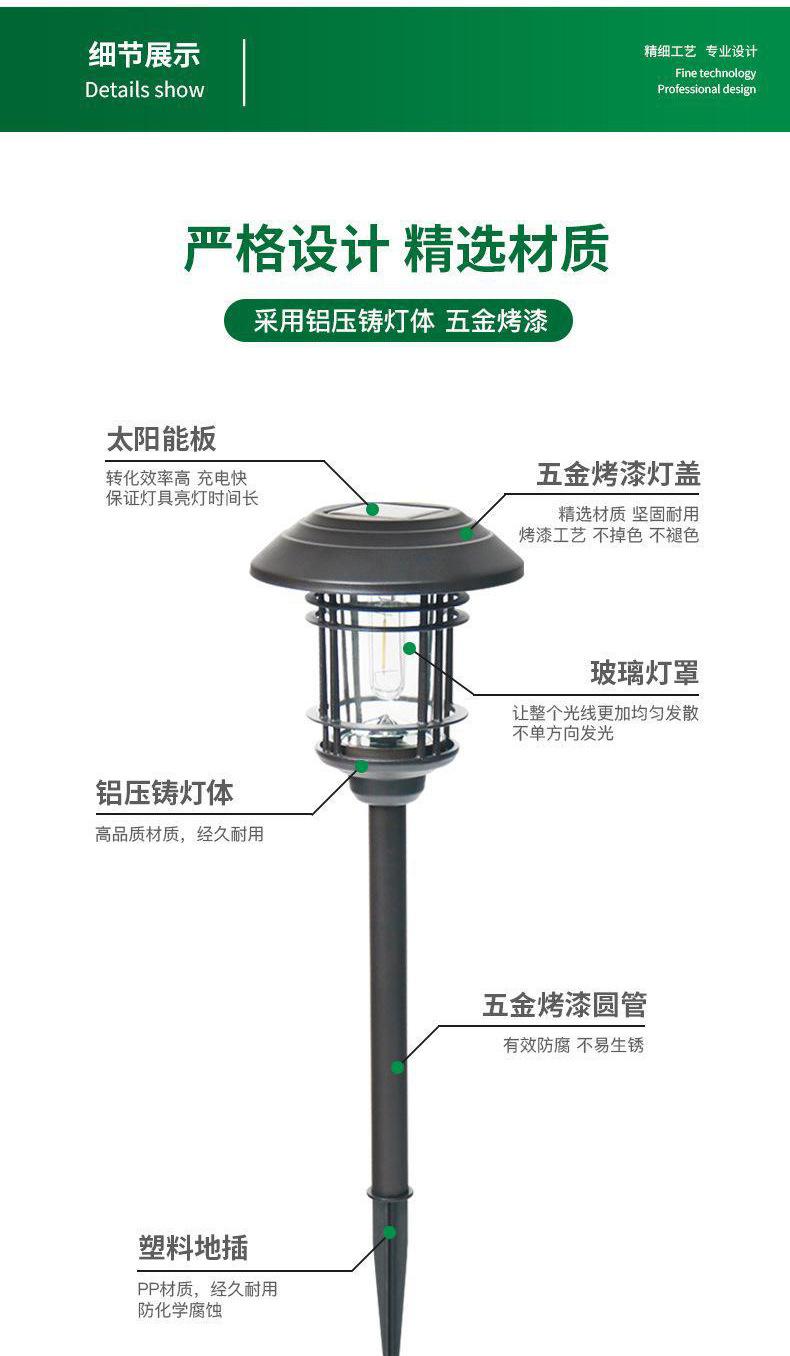 细节展示
Details show

精细工艺 专业设计
Fine technology
Professional design

严格设计 精选材质

采用铝压铸灯体 五金烤漆

太阳能板
转化效率高 充电快
保证灯具亮灯时间长

五金烤漆灯盖
精选材质 坚固耐用
烤漆工艺 不掉色 不褪色

玻璃灯罩
让整个光线更加均匀发散
不单方向发光

铝压铸灯体
高品质材质，经久耐用

五金烤漆圆管
有效防腐 不易生锈

塑料地插
PP材质，经久耐用
防化学腐蚀