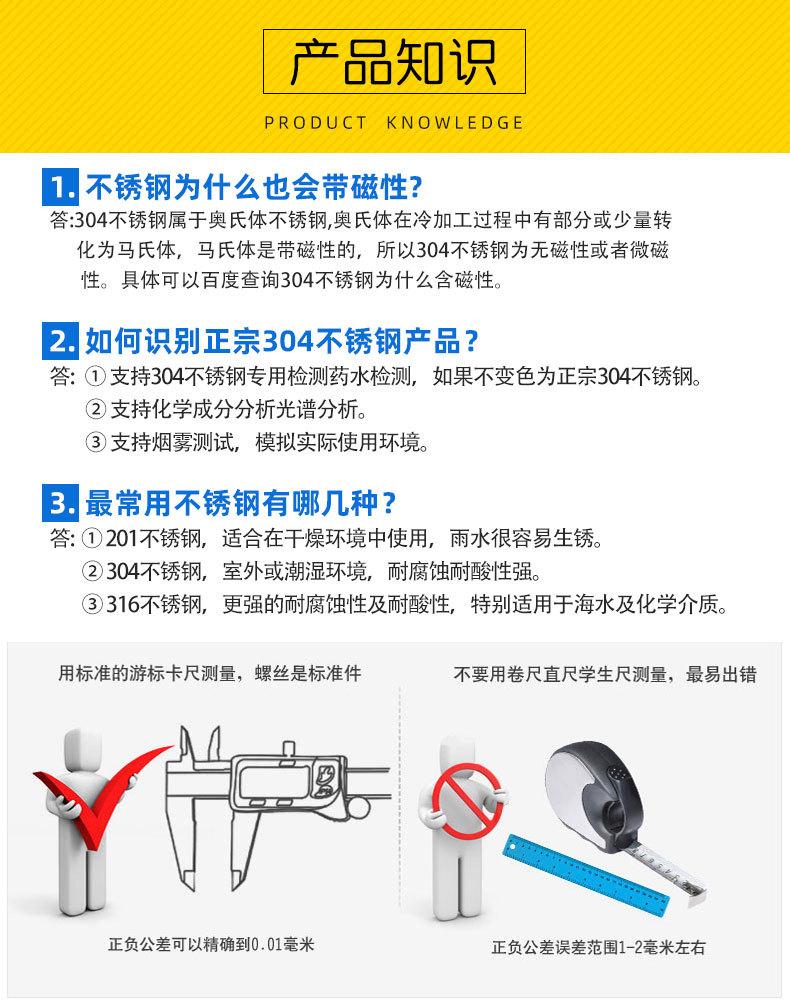 产品知识

PRODUCT KNOWLEDGE

1. 不锈钢为什么也会带磁性?

答:304不锈钢属于奥氏体不锈钢,奥氏体在冷加工过程中有部分或少量转化为马氏体，马氏体是带磁性的，所以304不锈钢为无磁性或者微磁性。具体可以百度查询304不锈钢为什么含磁性。

2. 如何识别正宗304不锈钢产品？

答: ① 支持304不锈钢专用检测药水检测，如果不变色为正宗304不锈钢。
② 支持化学成分分析光谱分析。
③ 支持烟雾测试，模拟实际使用环境。

3. 最常用不锈钢有哪几种？

答: ① 201不锈钢，适合在干燥环境中使用，雨水很容易生锈。
② 304不锈钢，室外或潮湿环境，耐腐蚀耐酸性强。
③ 316不锈钢，更强的耐腐蚀性及耐酸性，特别适用于海水及化学介质。

用标准的游标卡尺测量，螺丝是标准件

正负公差可以精确到0.01毫米

不要用卷尺直尺学生尺测量，最易出错

正负公差误差范围1-2毫米左右