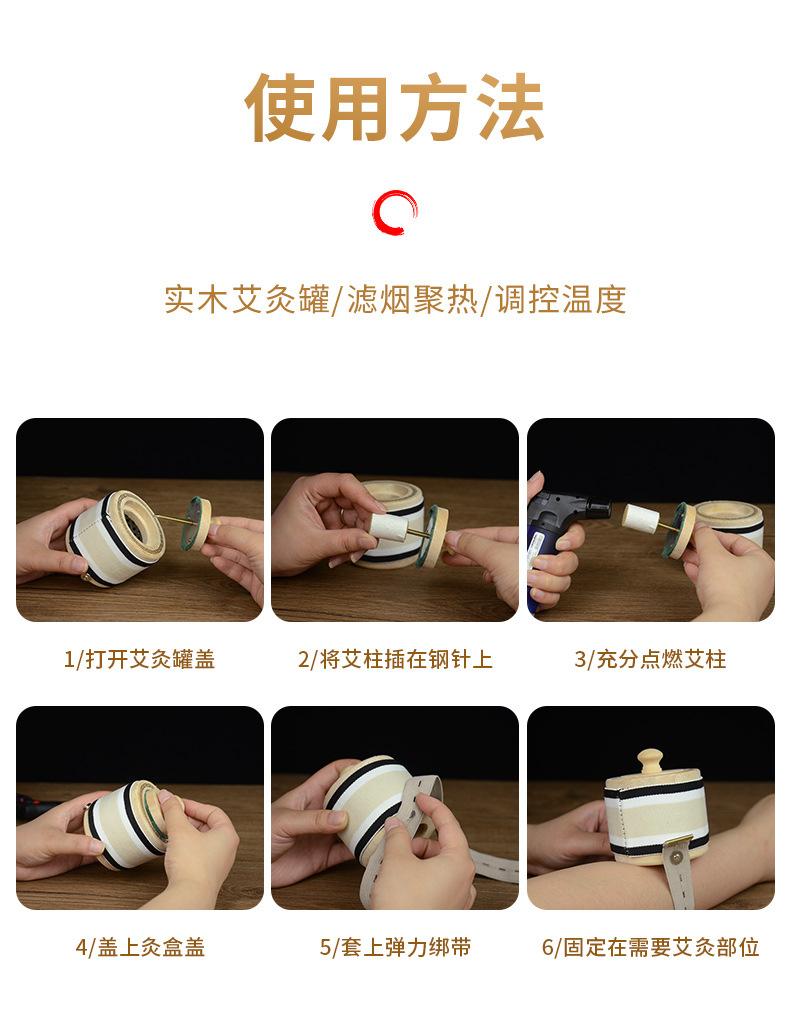 使用方法

实木艾灸罐/滤烟聚热/调控温度

1/打开艾灸罐盖

2/将艾柱插在钢针上

3/充分点燃艾柱

4/盖上灸盒盖

5/套上弹力绑带

6/固定在需要艾灸部位