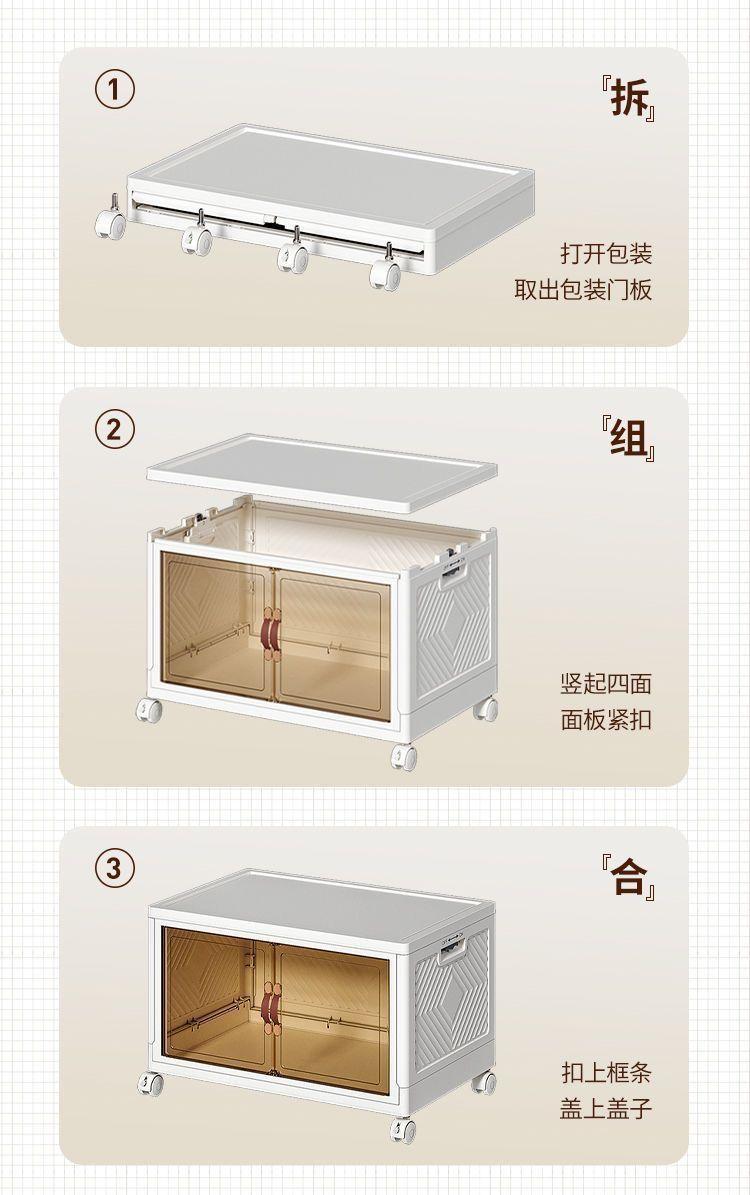 ①
『拆』
打开包装
取出包装门板

②
『组』
竖起四面
面板紧扣

③
『合』
扣上框条
盖上盖子