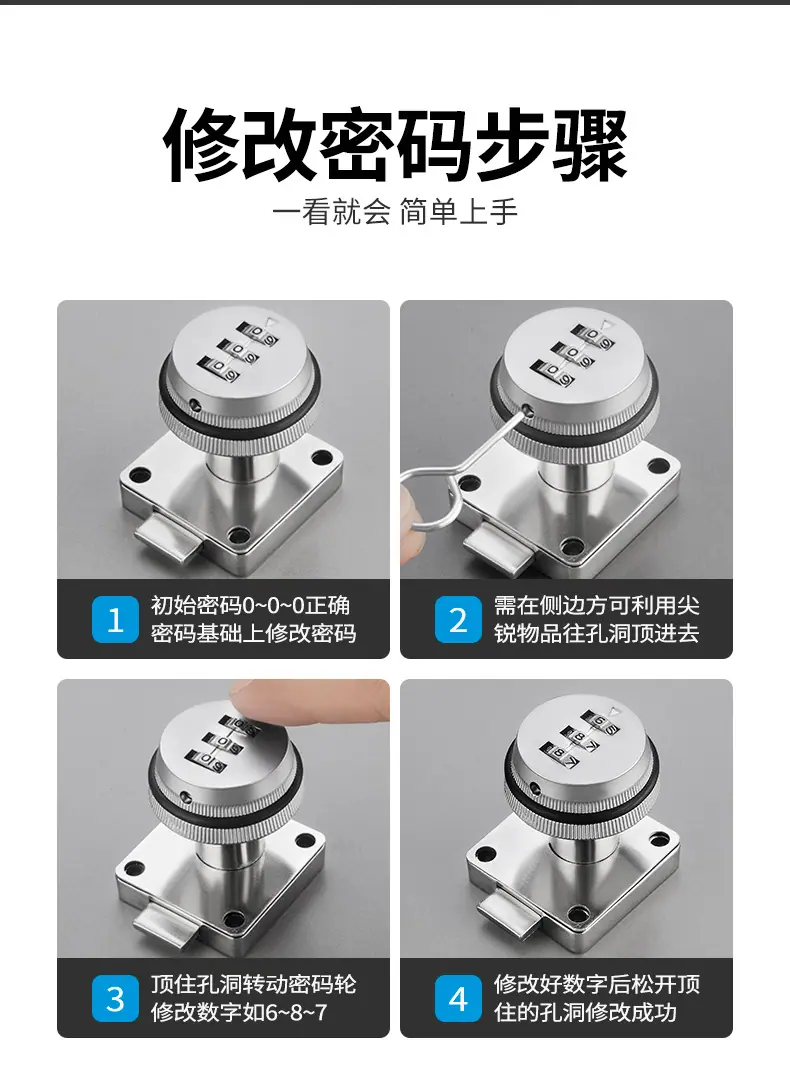 修改密码步骤

一看就会 简单上手

1 初始密码0~0~0正确密码基础上修改密码

2 需在侧边方可利用尖锐物品往孔洞顶进去

3 顶住孔洞转动密码轮修改数字如6~8~7

4 修改好数字后松开顶住的孔洞修改成功