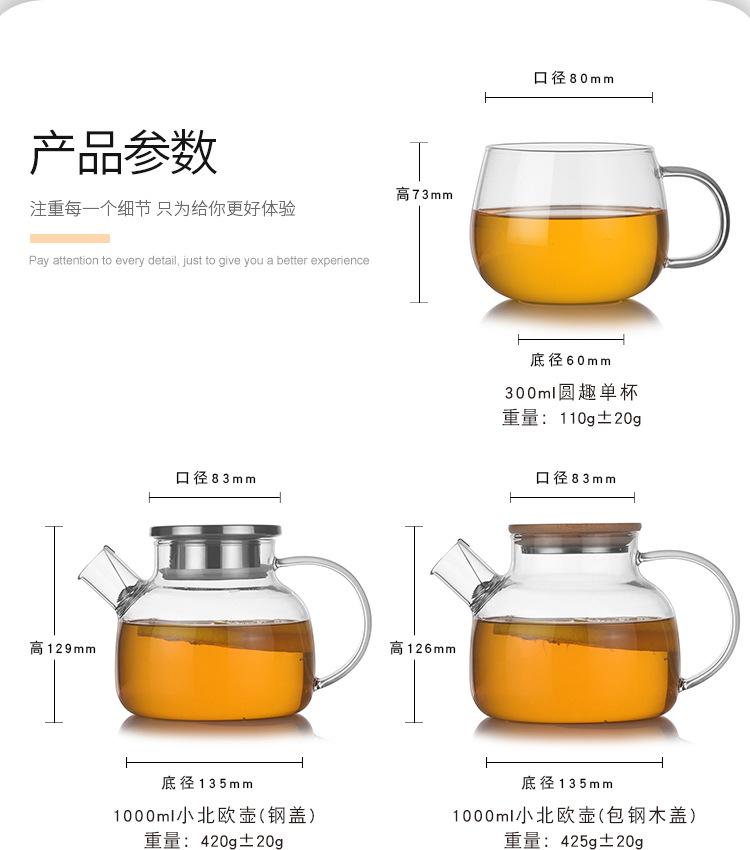 产品参数

注重每一个细节 只为给你更好体验

Pay attention to every detail, just to give you a better experience

口径80mm

高73mm

底径60mm

300ml圆趣单杯
重量：110g±20g

口径83mm

高129mm

底径135mm

1000ml小北欧壶(钢盖)
重量：420g±20g

口径83mm

高126mm

底径135mm

1000ml小北欧壶(包钢木盖)
重量：425g±20g