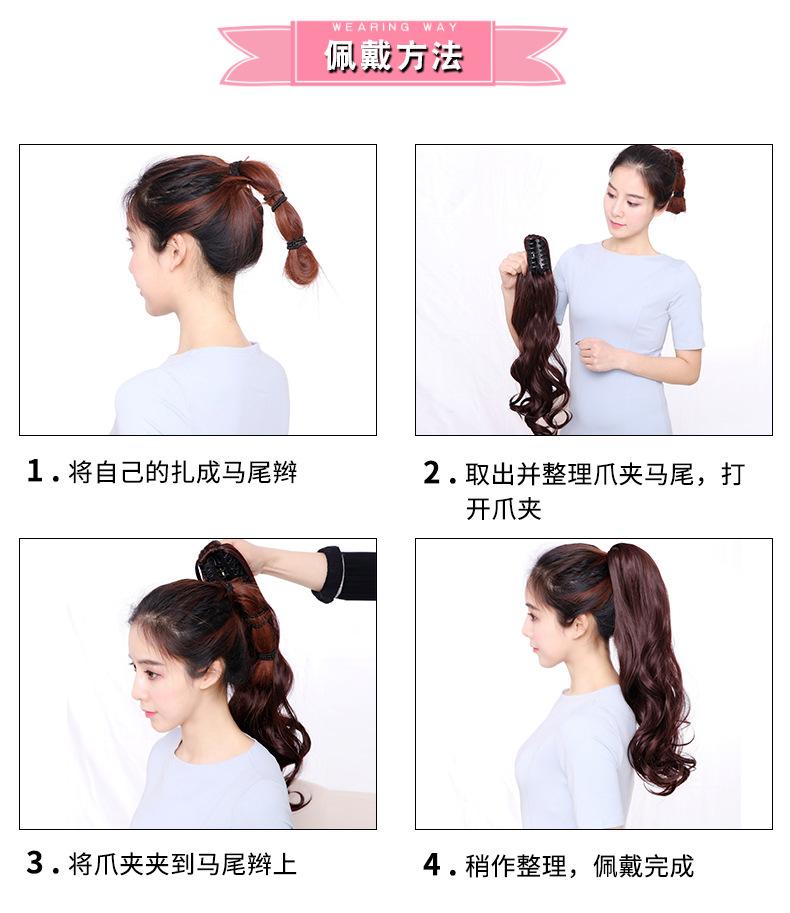 WEARING WAY
佩戴方法

1 . 将自己的扎成马尾辫

2 . 取出并整理爪夹马尾，打开爪夹

3 . 将爪夹夹到马尾辫上

4 . 稍作整理，佩戴完成