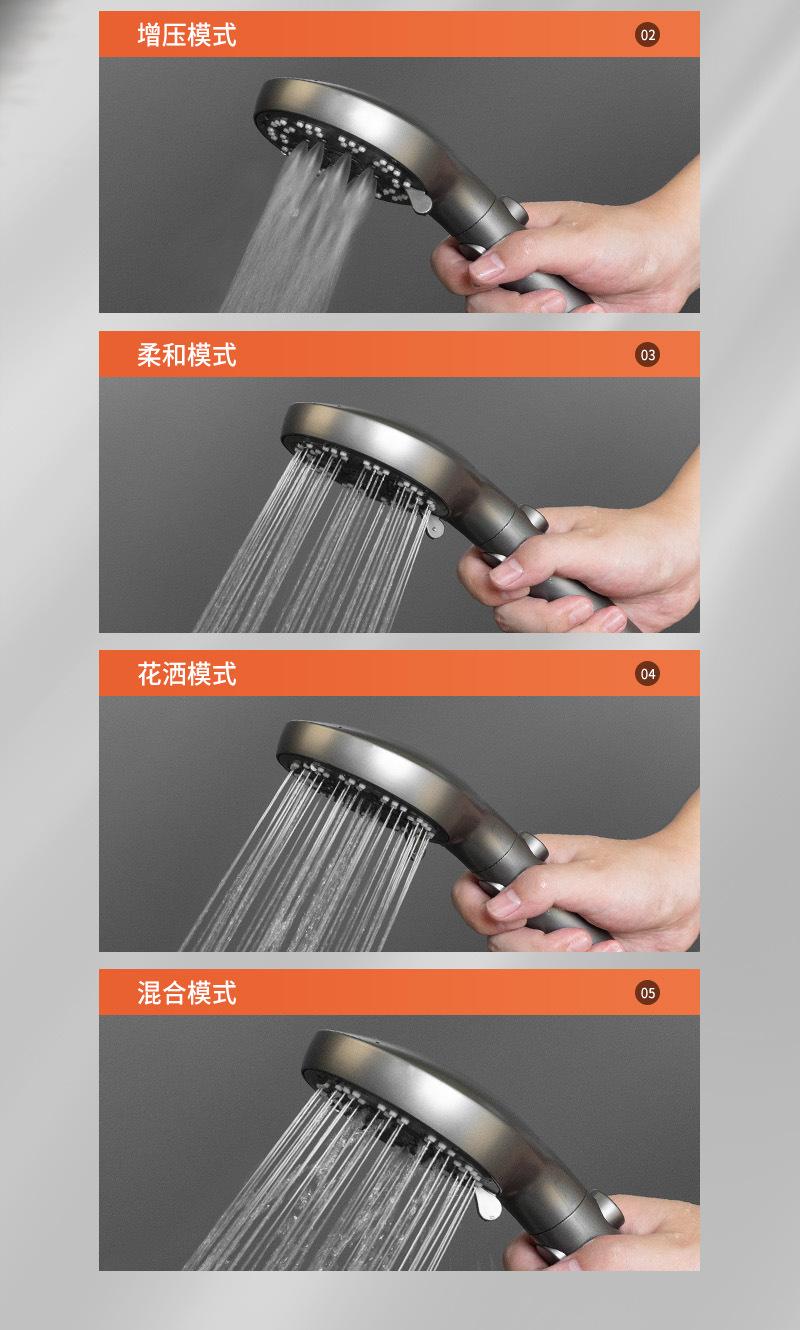 增压模式
02

柔和模式
03

花洒模式
04

混合模式
05