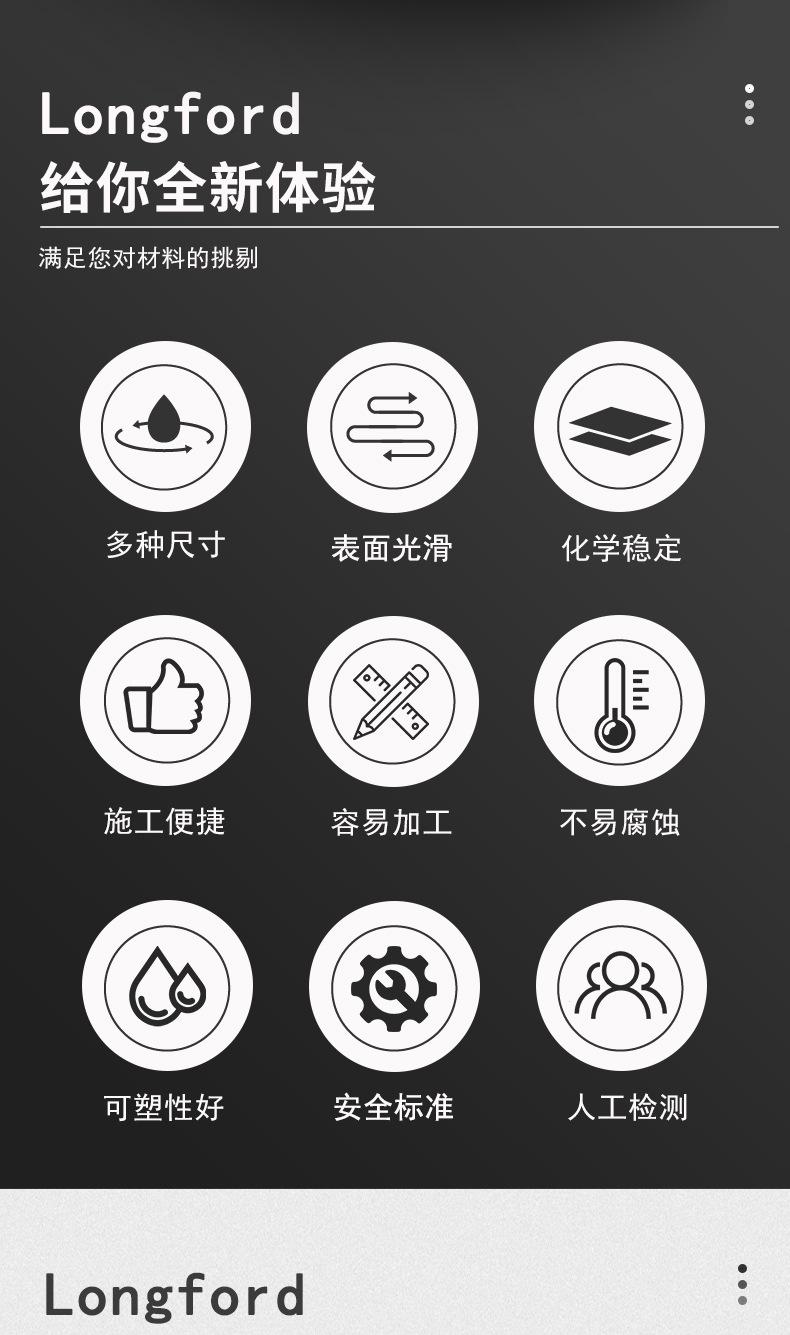 Longford
给你全新体验

满足您对材料的挑剔

多种尺寸 表面光滑 化学稳定

施工便捷 容易加工 不易腐蚀

可塑性好 安全标准 人工检测

Longford