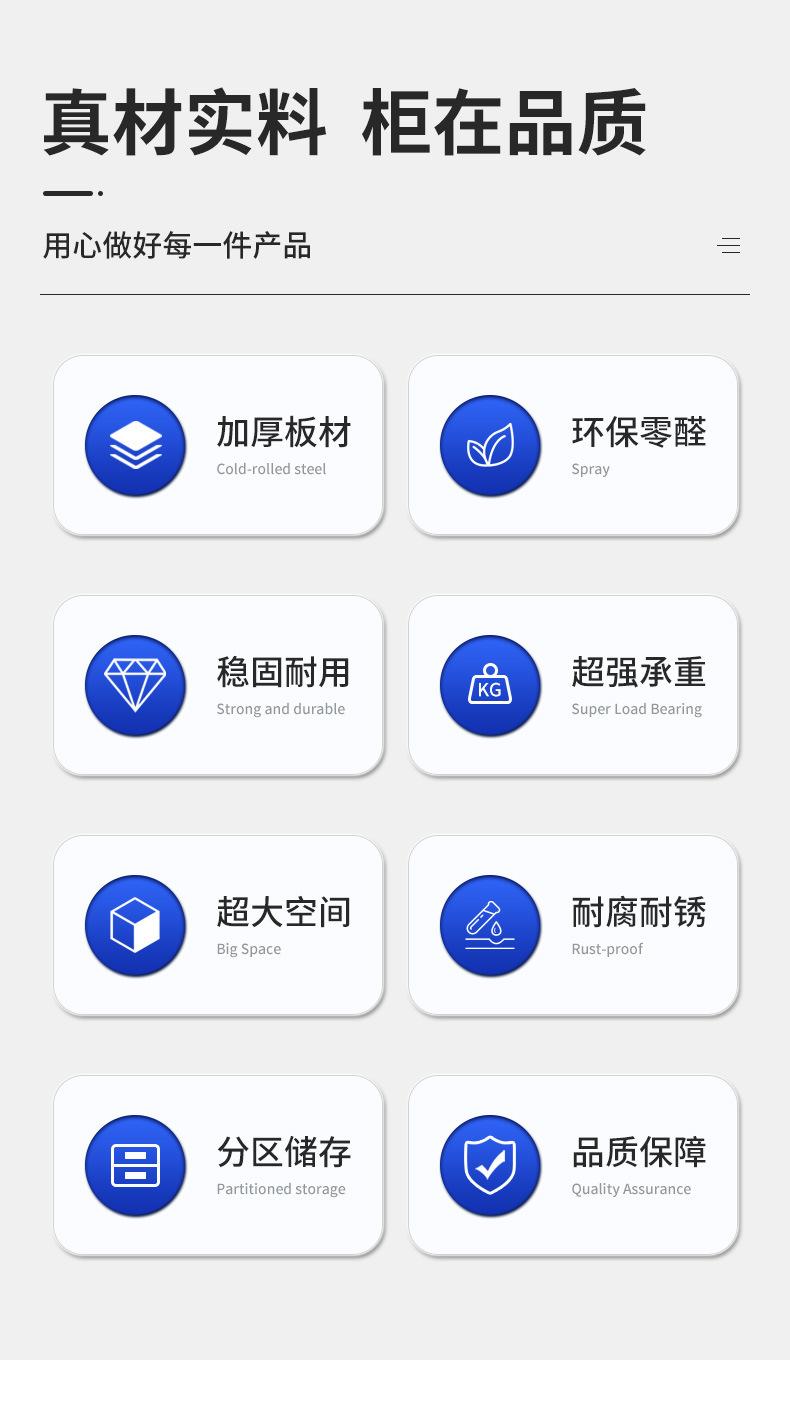 真材实料 柜在品质

用心做好每一件产品

加厚板材
Cold-rolled steel

环保零醛
Spray

稳固耐用
Strong and durable

KG
超强承重
Super Load Bearing

超大空间
Big Space

耐腐耐锈
Rust-proof

分区储存
Partitioned storage

品质保障
Quality Assurance