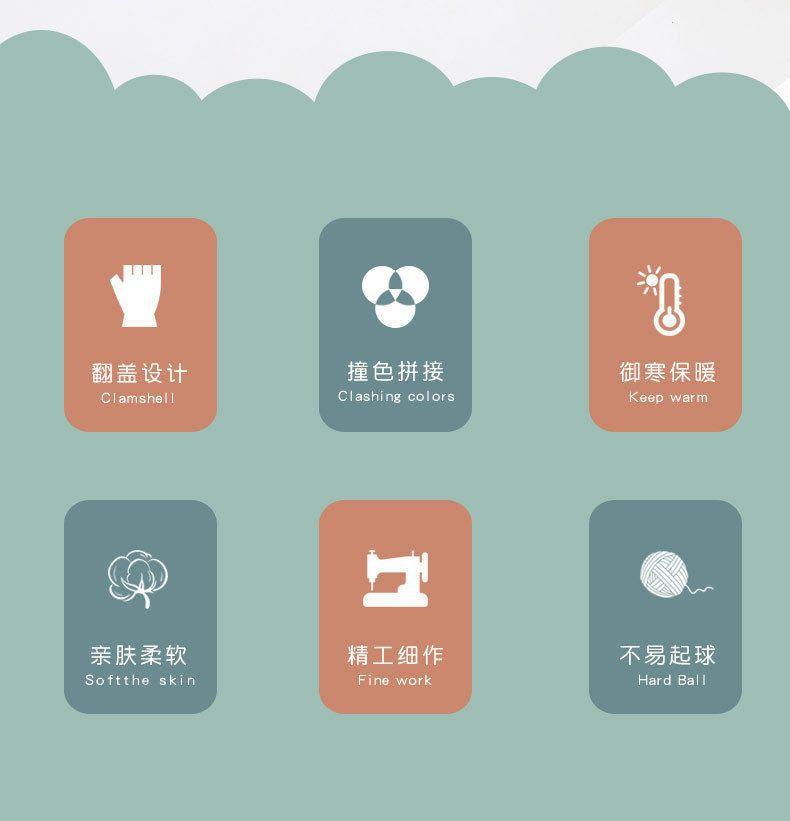 翻盖设计
Clamshell

撞色拼接
Clashing colors

御寒保暖
Keep warm

亲肤柔软
Softthe skin

精工细作
Fine work

不易起球
Hard Ball