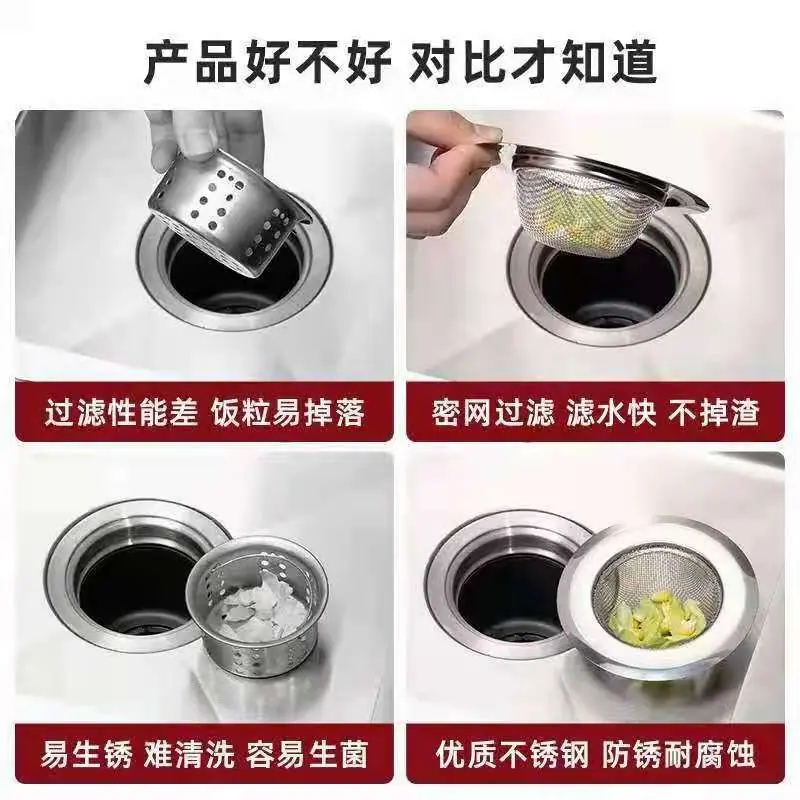 产品好不好 对比才知道

过滤性能差 饭粒易掉落

密网过滤 滤水快 不掉渣

易生锈 难清洗 容易生菌

优质不锈钢 防锈耐腐蚀