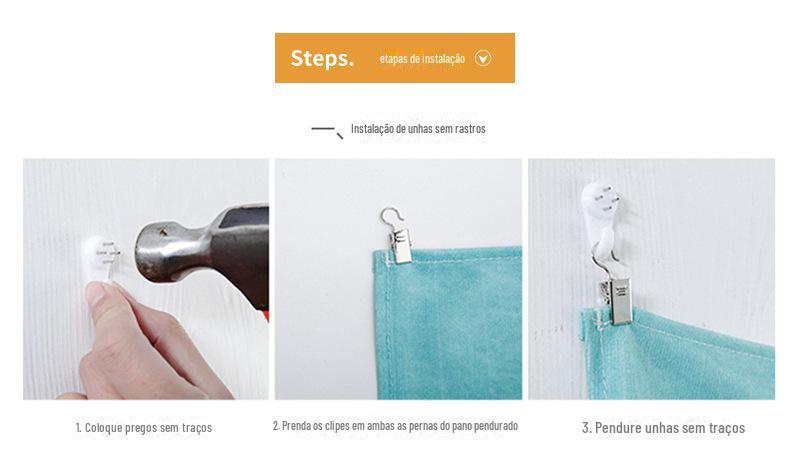 Steps. etapas de instalação

Instalação de unhas sem rastros

1. Coloque pregos sem traços

2. Prenda os clipes em ambas as pernas do pano pendurado

3. Pendure unhas sem traços