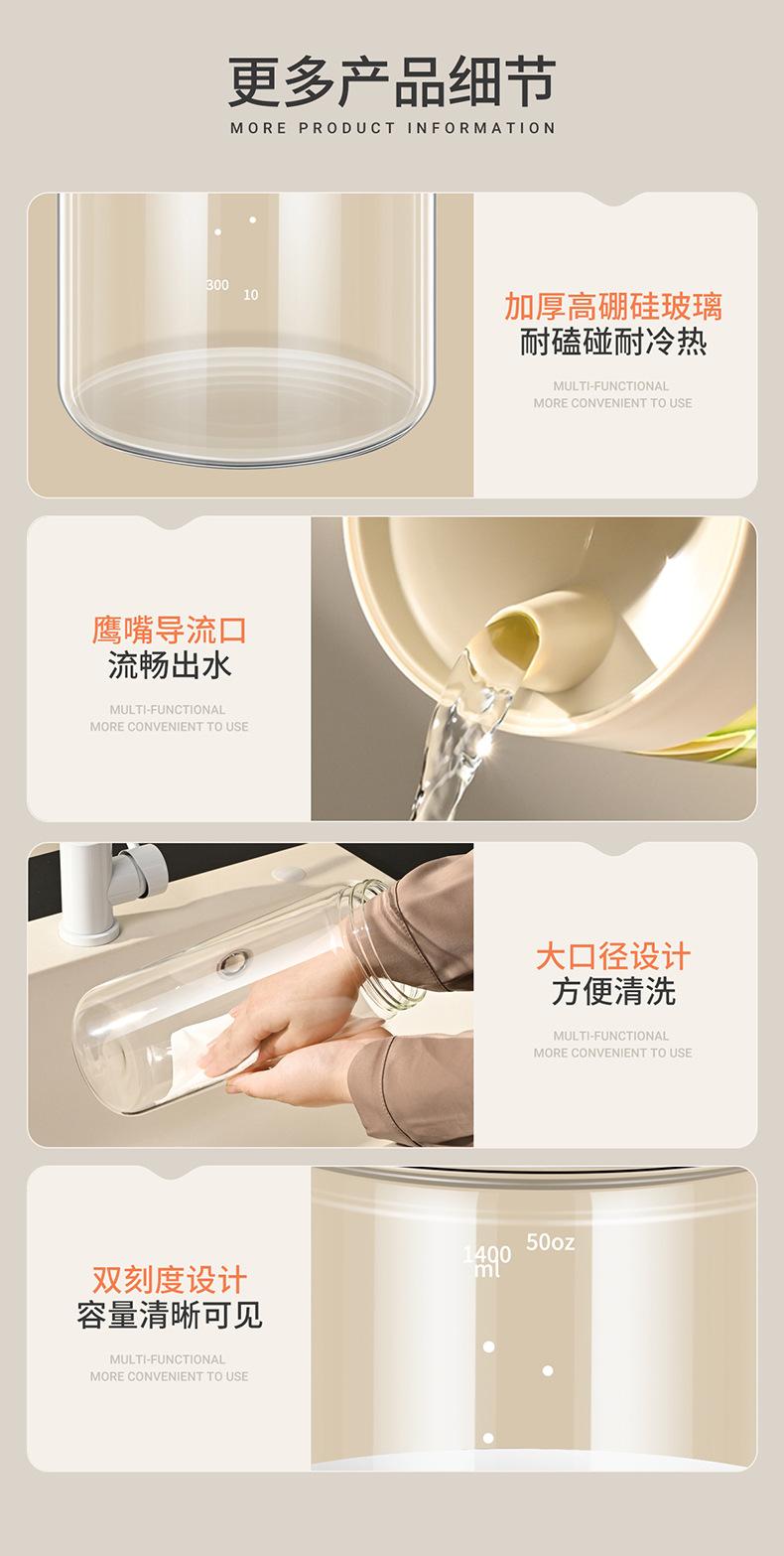 更多产品细节
MORE PRODUCT INFORMATION

300
10

加厚高硼硅玻璃
耐磕碰耐冷热

MULTI-FUNCTIONAL
MORE CONVENIENT TO USE

鹰嘴导流口
流畅出水

MULTI-FUNCTIONAL
MORE CONVENIENT TO USE

大口径设计
方便清洗

MULTI-FUNCTIONAL
MORE CONVENIENT TO USE

双刻度设计
容量清晰可见

MULTI-FUNCTIONAL
MORE CONVENIENT TO USE

1400
ml
50oz