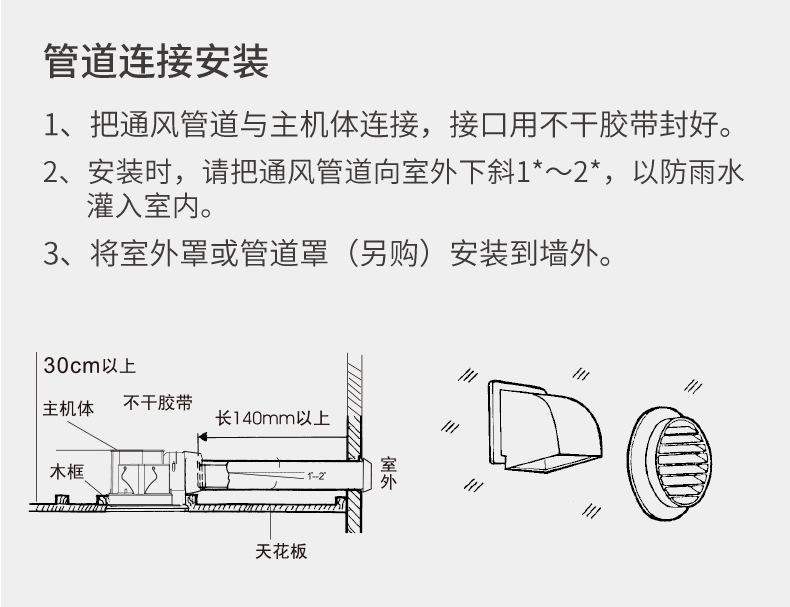 管道连接安装

1、把通风管道与主机体连接，接口用不干胶带封好。

2、安装时，请把通风管道向室外下斜1*～2*，以防雨水灌入室内。

3、将室外罩或管道罩（另购）安装到墙外。

30cm以上
主机体
不干胶带
长140mm以上
木框
1~2°
室外
天花板