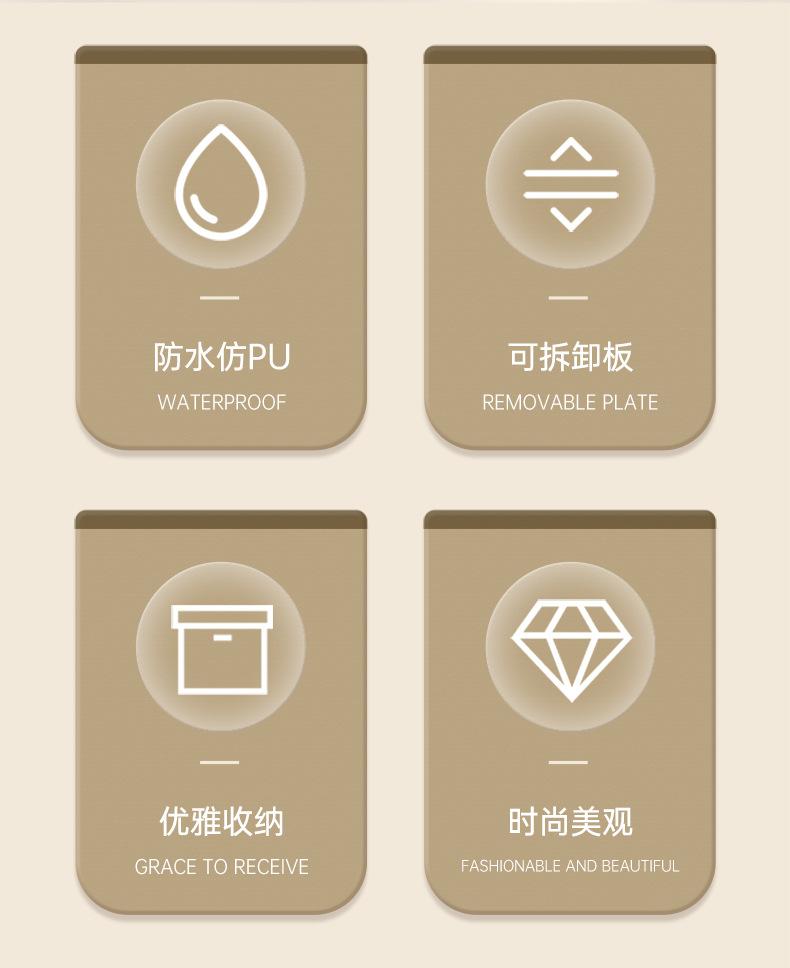 防水仿PU

WATERPROOF

可拆卸板

REMOVABLE PLATE

优雅收纳

GRACE TO RECEIVE

时尚美观

FASHIONABLE AND BEAUTIFUL